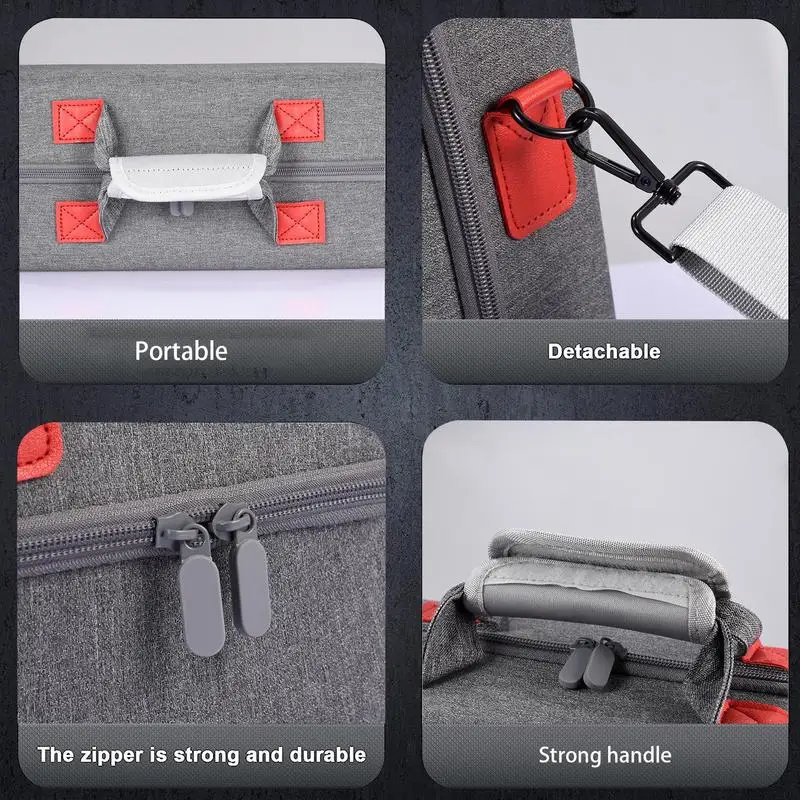 Portable

Detachable

The zipper is strong and durable

Strong handle