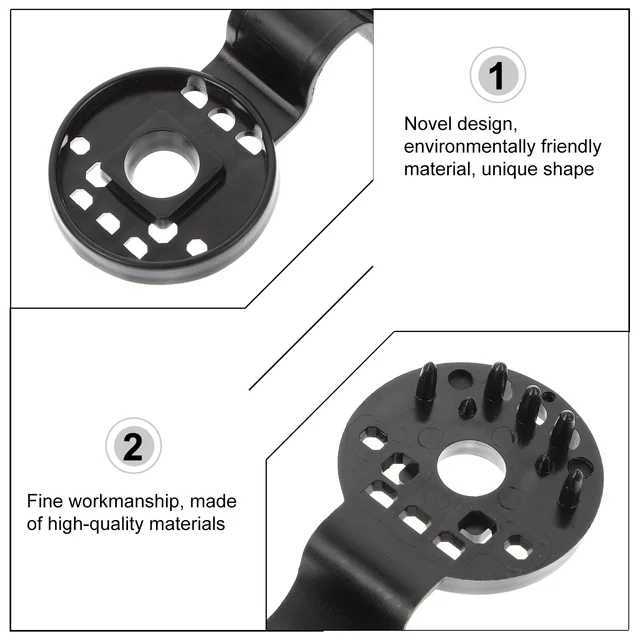 1

Novel design, environmentally friendly material, unique shape

2

Fine workmanship, made of high-quality materials