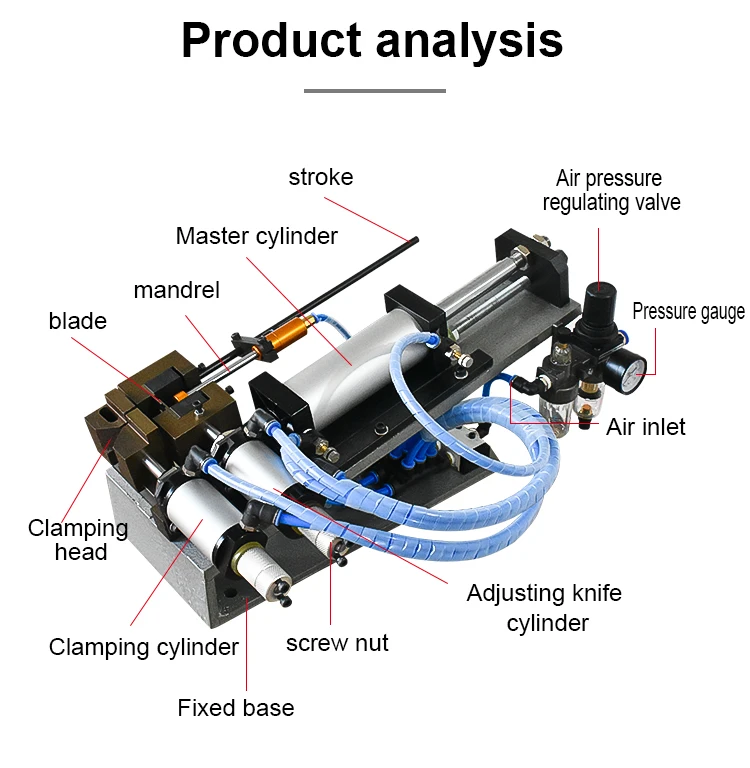 Product analysis

stroke

Air pressure regulating valve

Master cylinder

mandrel

blade

Pressure gauge

Air inlet

Clamping head

Adjusting knife cylinder

Clamping cylinder

screw nut

Fixed base