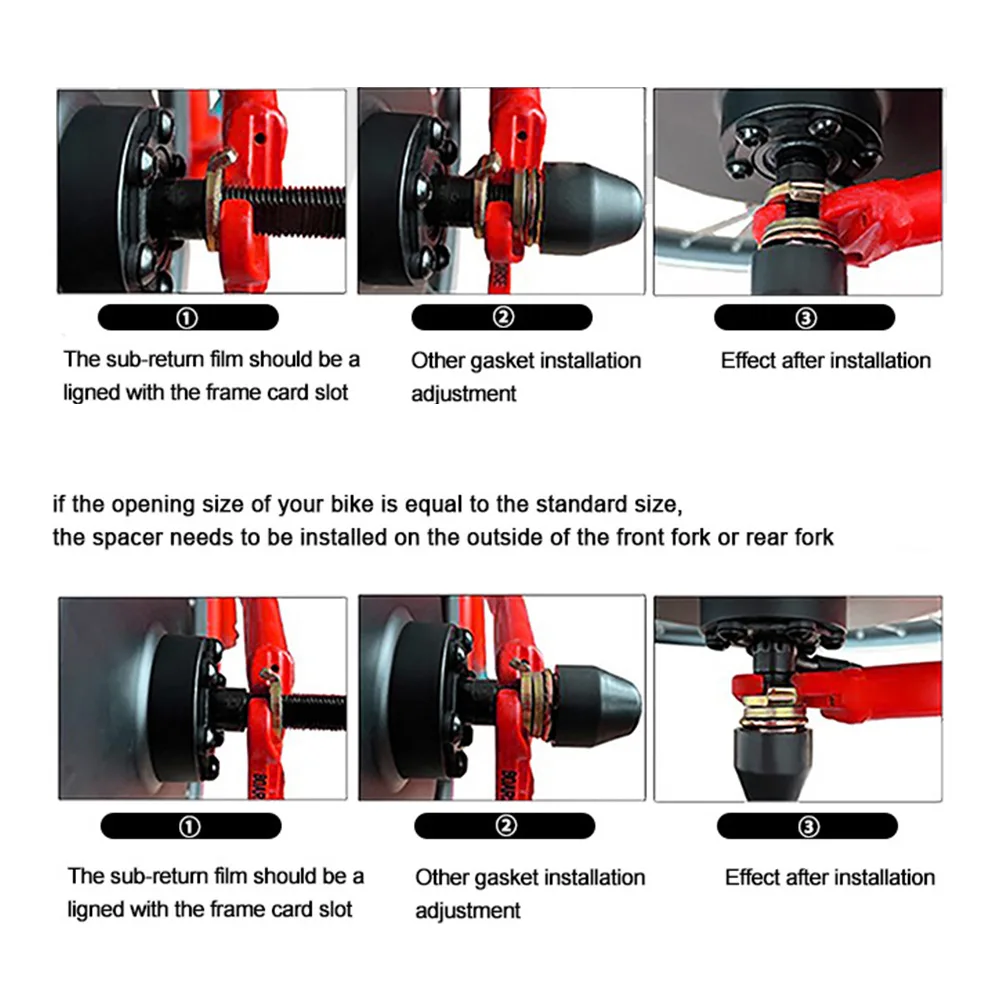 ①

The sub-return film should be a ligned with the frame card slot

②

Other gasket installation adjustment

③

Effect after installation

if the opening size of your bike is equal to the standard size, the spacer needs to be installed on the outside of the front fork or rear fork

①

The sub-return film should be a ligned with the frame card slot

②

Other gasket installation adjustment

③

Effect after installation