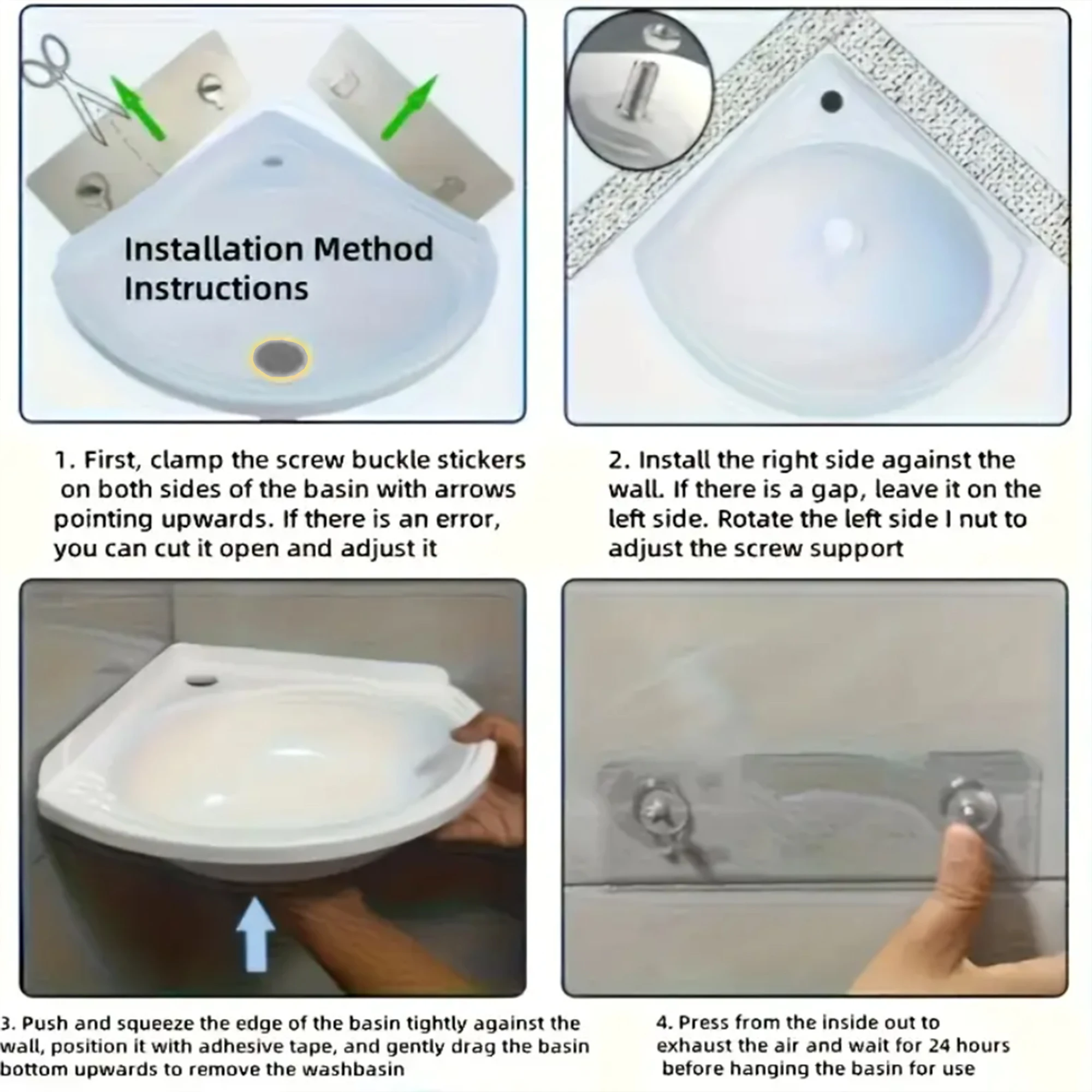 Installation Method Instructions

1. First, clamp the screw buckle stickers on both sides of the basin with arrows pointing upwards. If there is an error, you can cut it open and adjust it

2. Install the right side against the wall. If there is a gap, leave it on the left side. Rotate the left side I nut to adjust the screw support

3. Push and squeeze the edge of the basin tightly against the wall, position it with adhesive tape, and gently drag the basin bottom upwards to remove the washbasin

4. Press from the inside out to exhaust the air and wait for 24 hours before hanging the basin for use