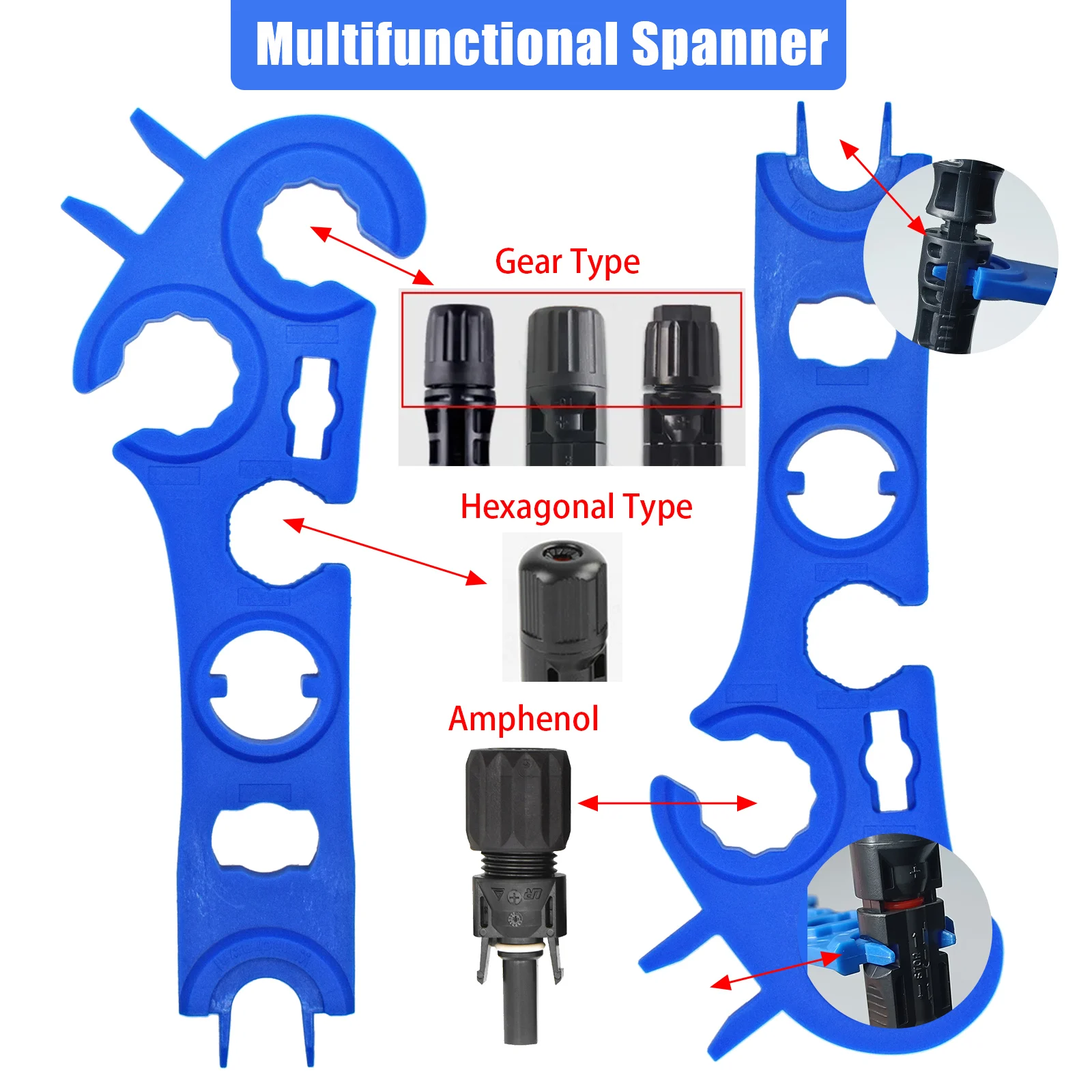 Multifunctional Spanner

Gear Type

Hexagonal Type

Amphenol