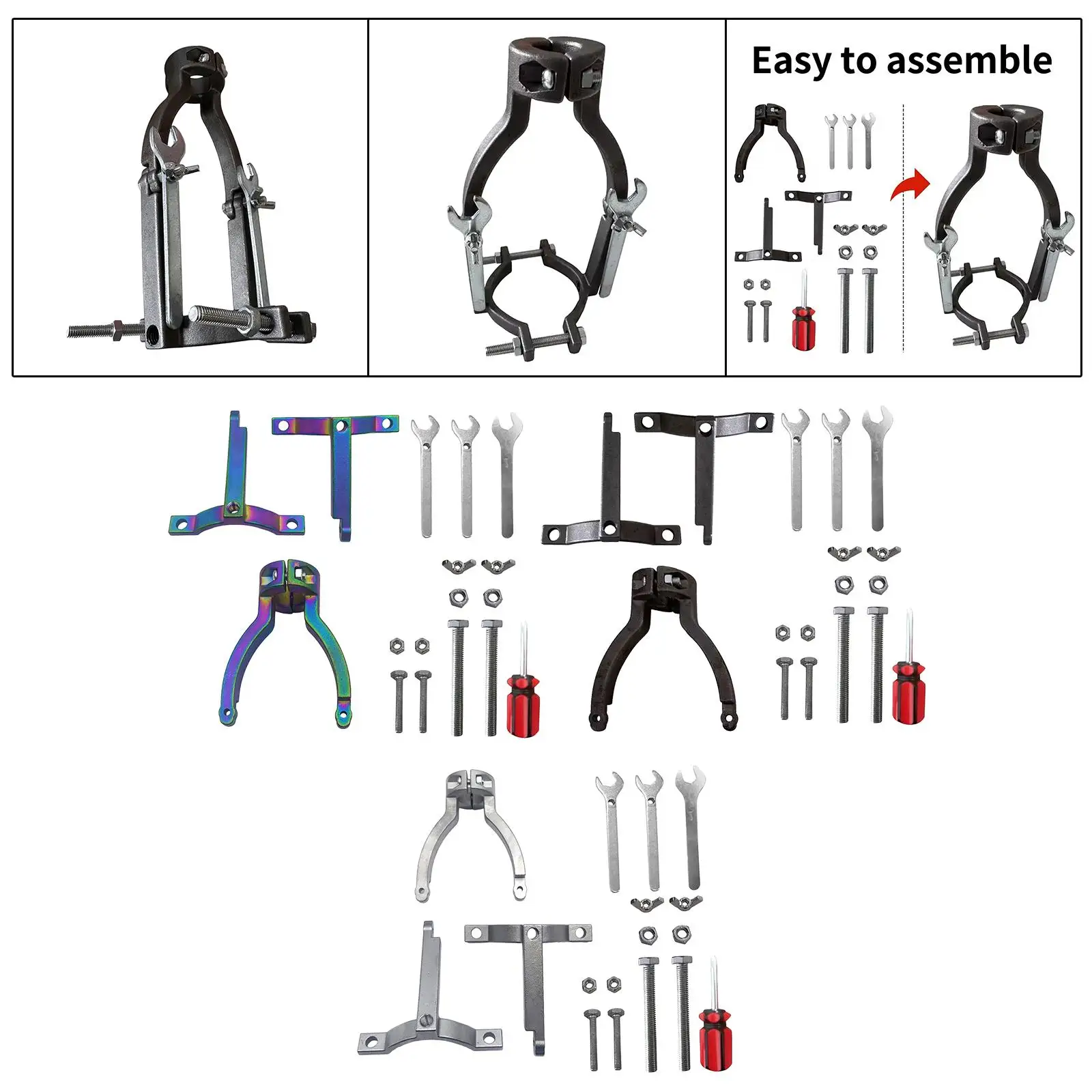 Easy to assemble