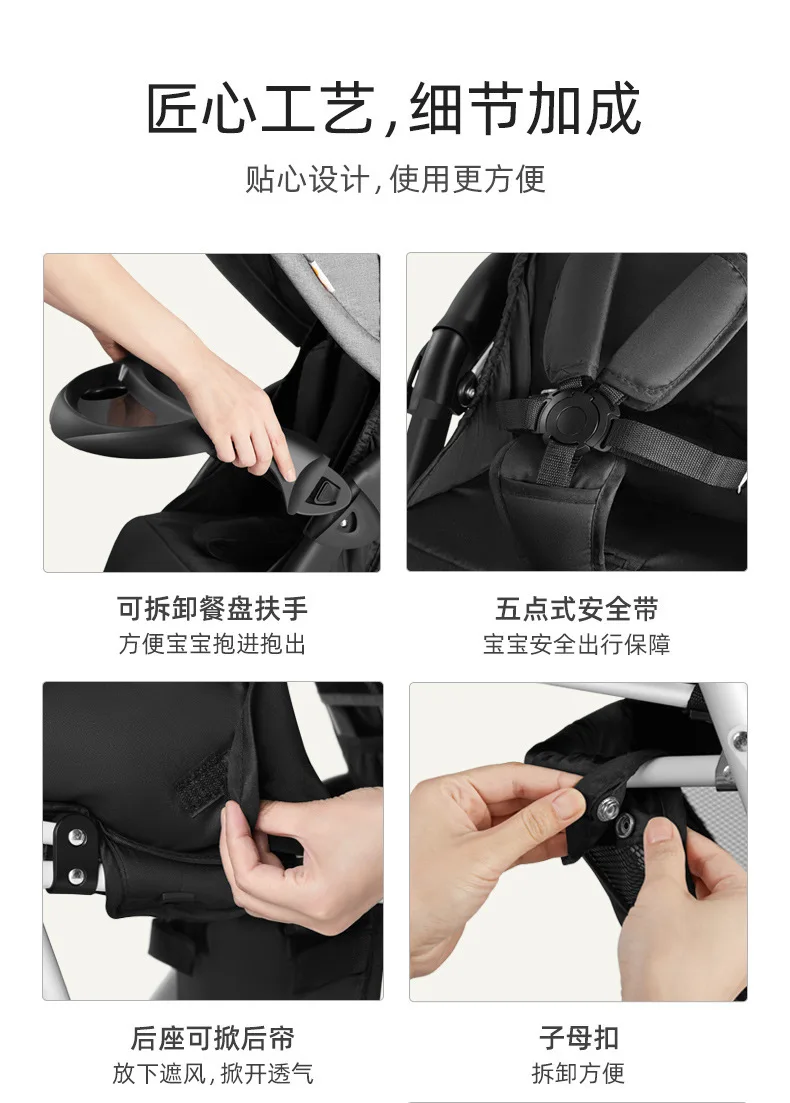 匠心工艺，细节加成

贴心设计，使用更方便

可拆卸餐盘扶手

方便宝宝抱进抱出

五点式安全带

宝宝安全出行保障

后座可掀后帘

放下遮风，掀开透气

子母扣

拆卸方便