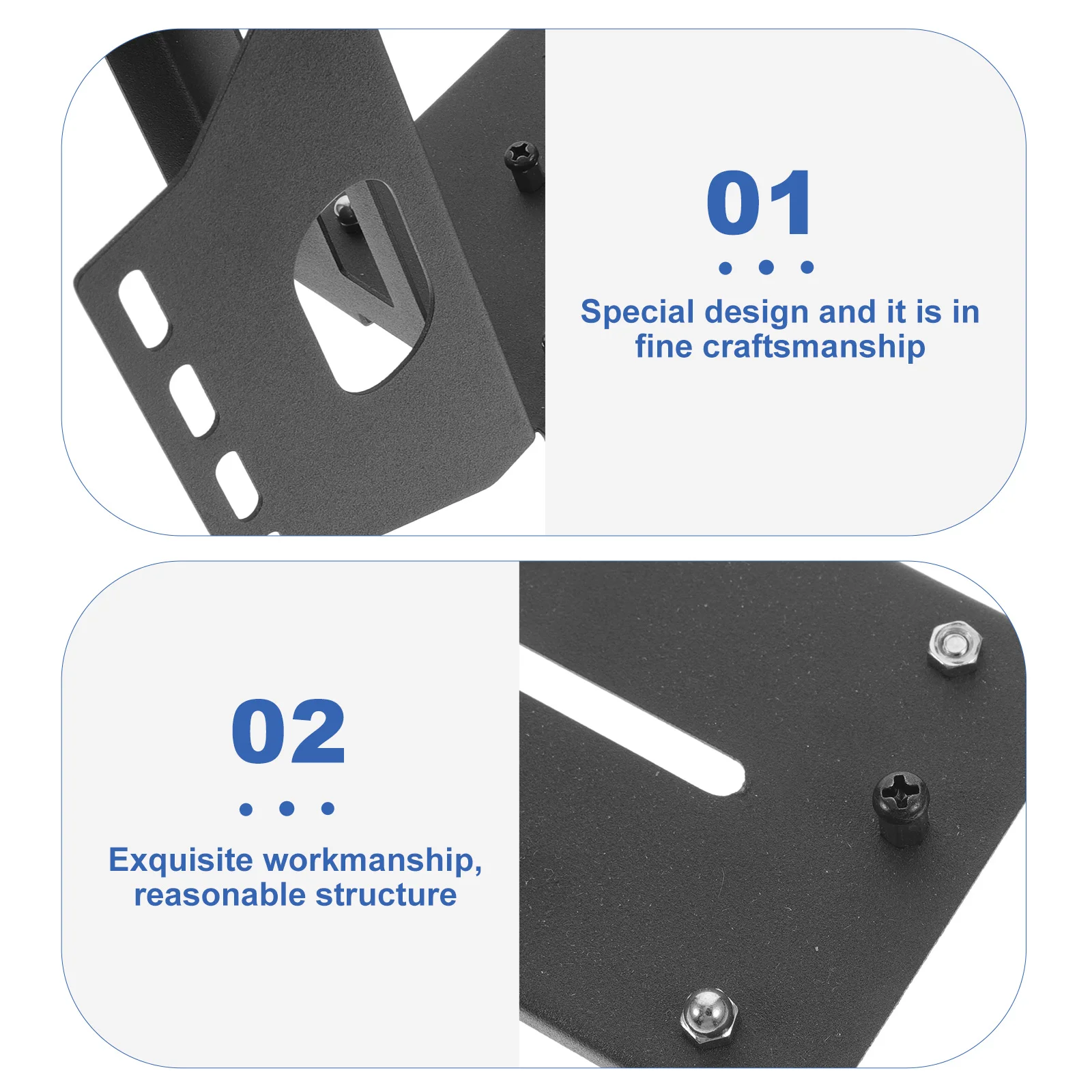 01

Special design and it is in fine craftsmanship

02

Exquisite workmanship, reasonable structure