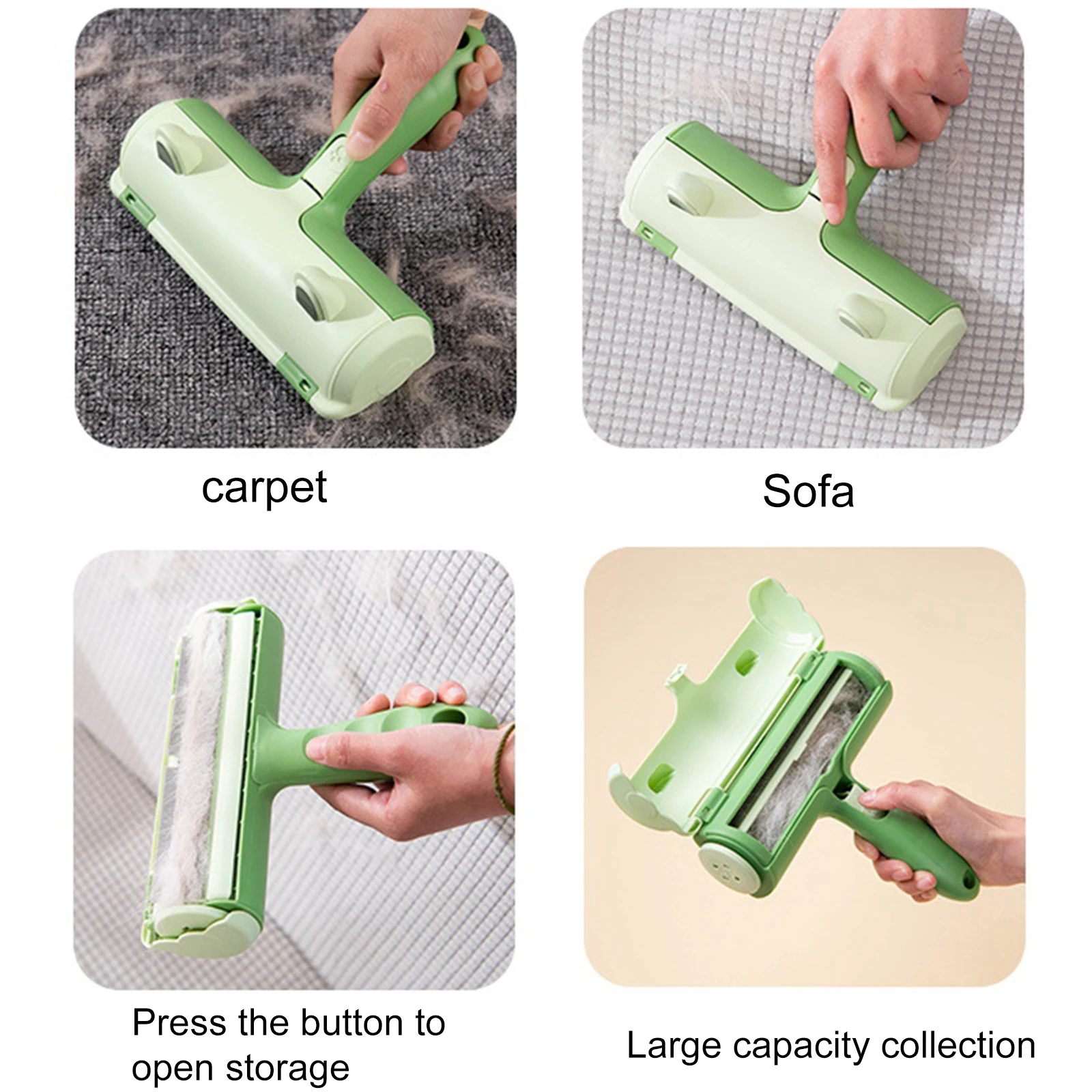 carpet

Sofa

Press the button to open storage

Large capacity collection