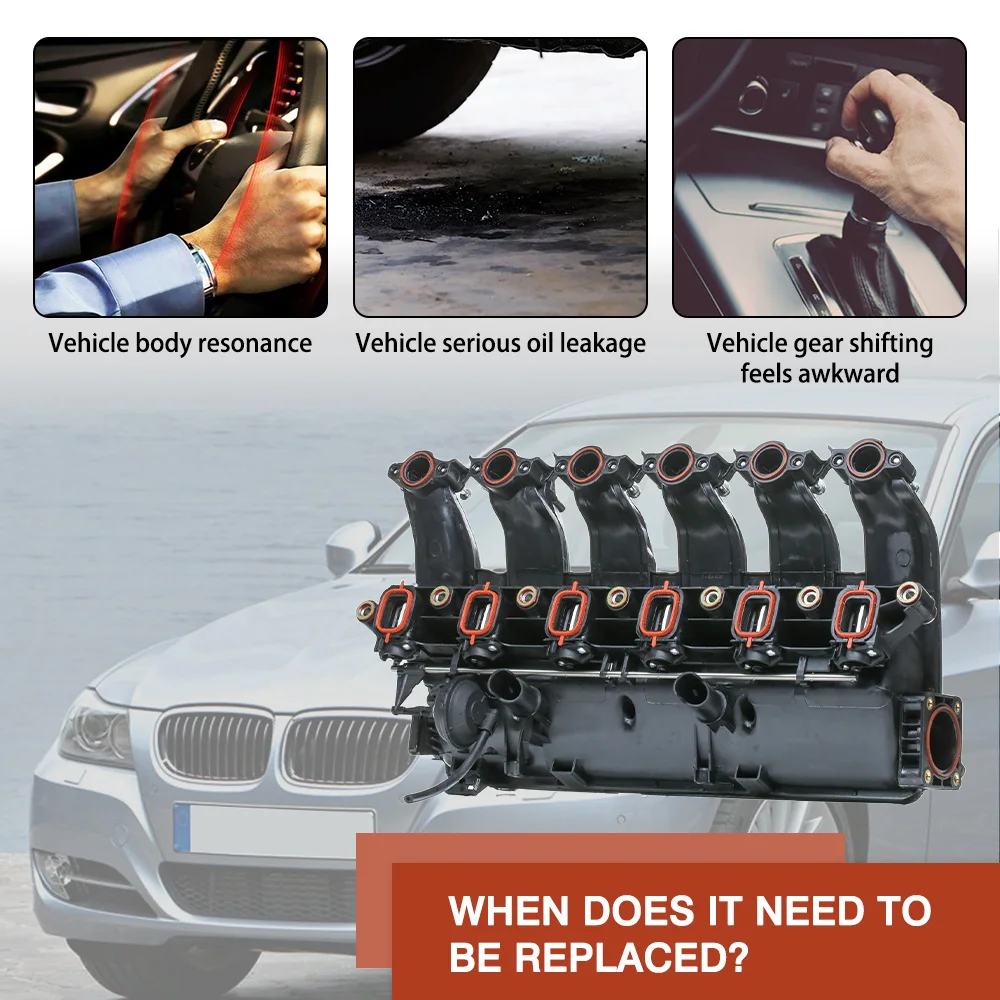 Vehicle body resonance

Vehicle serious oil leakage

Vehicle gear shifting feels awkward

WHEN DOES IT NEED TO BE REPLACED?