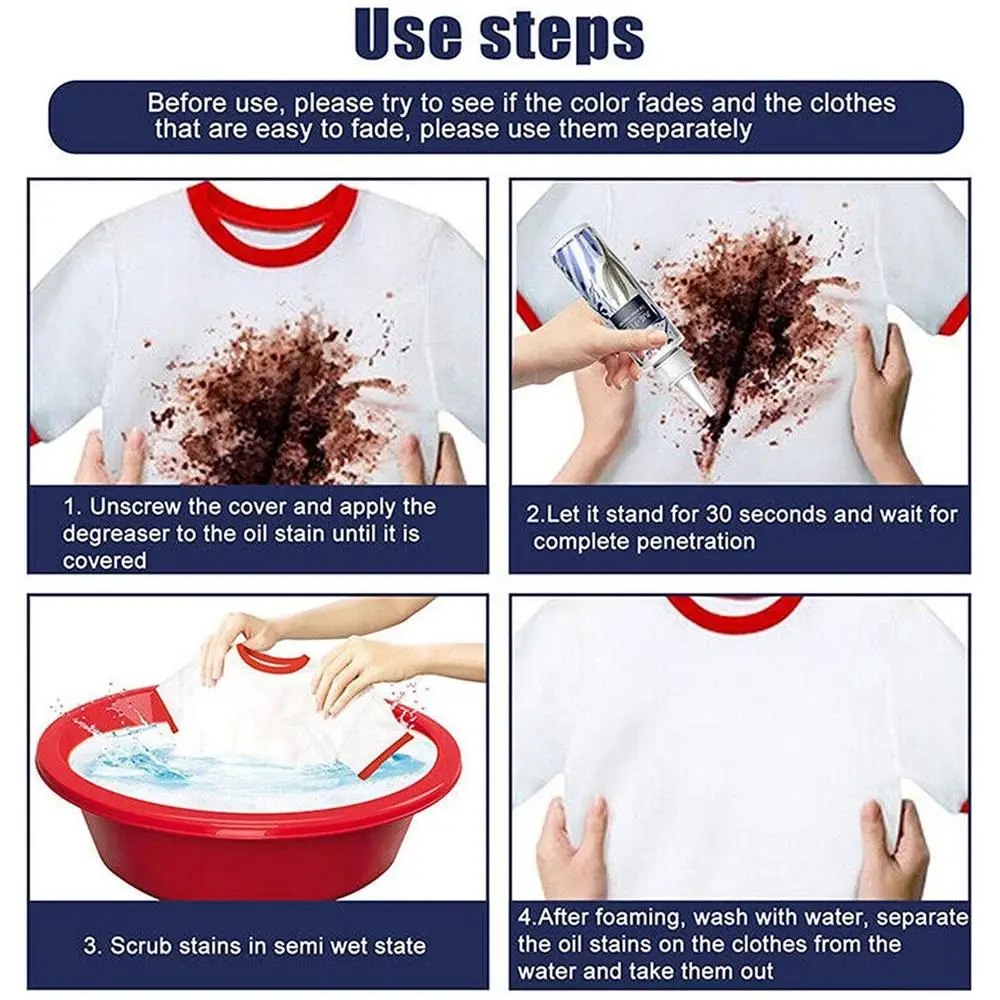 Use steps

Before use, please try to see if the color fades and the clothes that are easy to fade, please use them separately

1. Unscrew the cover and apply the degreaser to the oil stain until it is covered

2.Let it stand for 30 seconds and wait for complete penetration

3. Scrub stains in semi wet state

4.After foaming, wash with water, separate the oil stains on the clothes from the water and take them out