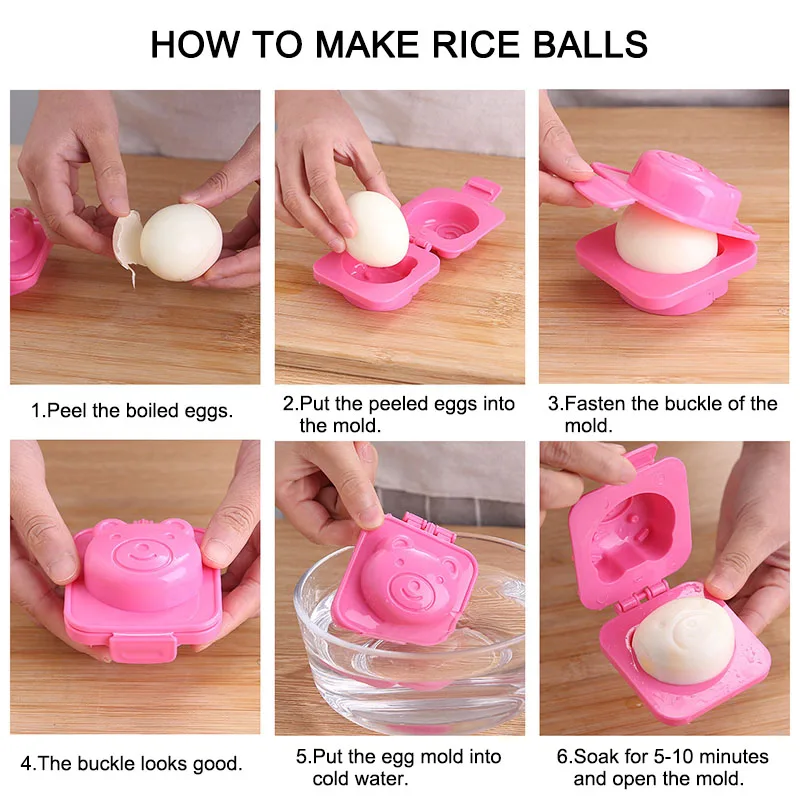 HOW TO MAKE RICE BALLS

1.Peel the boiled eggs.

2.Put the peeled eggs into the mold.

3.Fasten the buckle of the mold.

4.The buckle looks good.

5.Put the egg mold into cold water.

6.Soak for 5-10 minutes and open the mold.