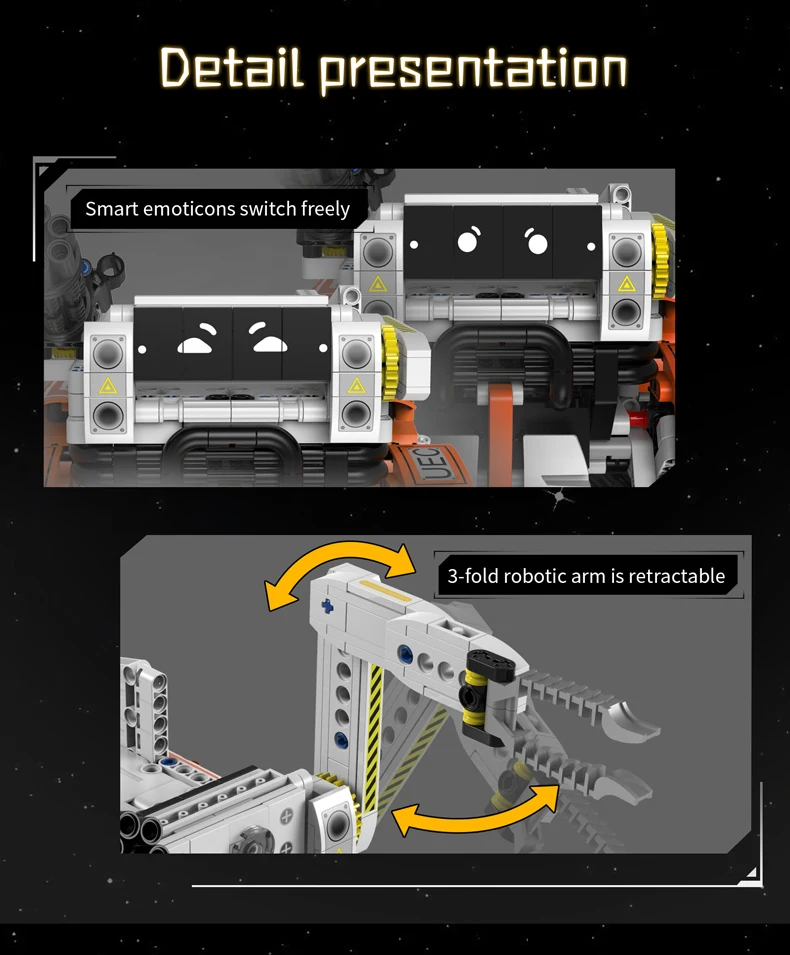 Detail presentation

Smart emoticons switch freely

UEC

3-fold robotic arm is retractable