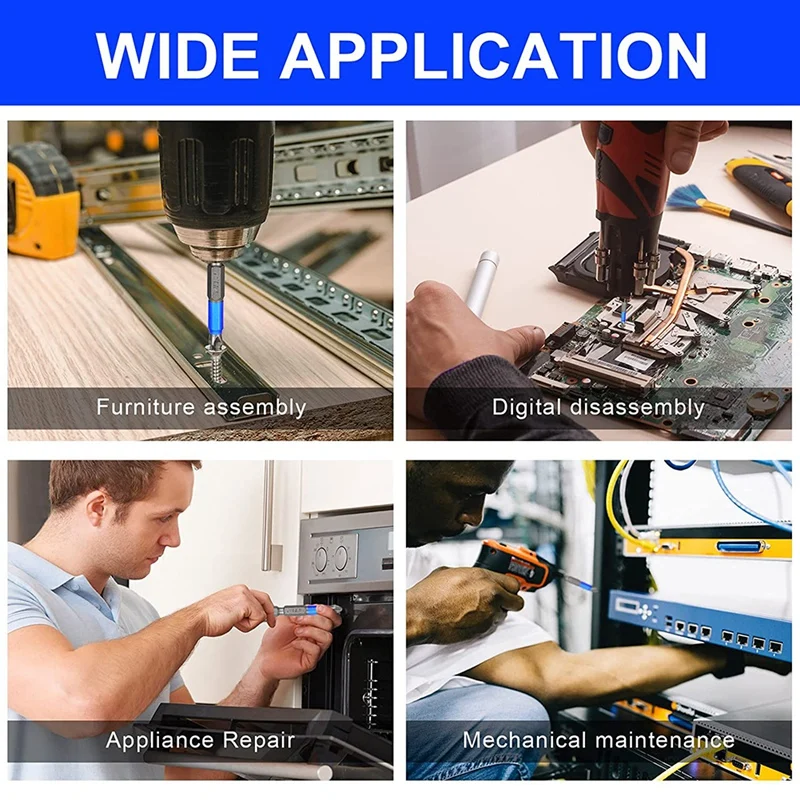 WIDE APPLICATION

Furniture assembly

Digital disassembly

Appliance Repair

Mechanical maintenance