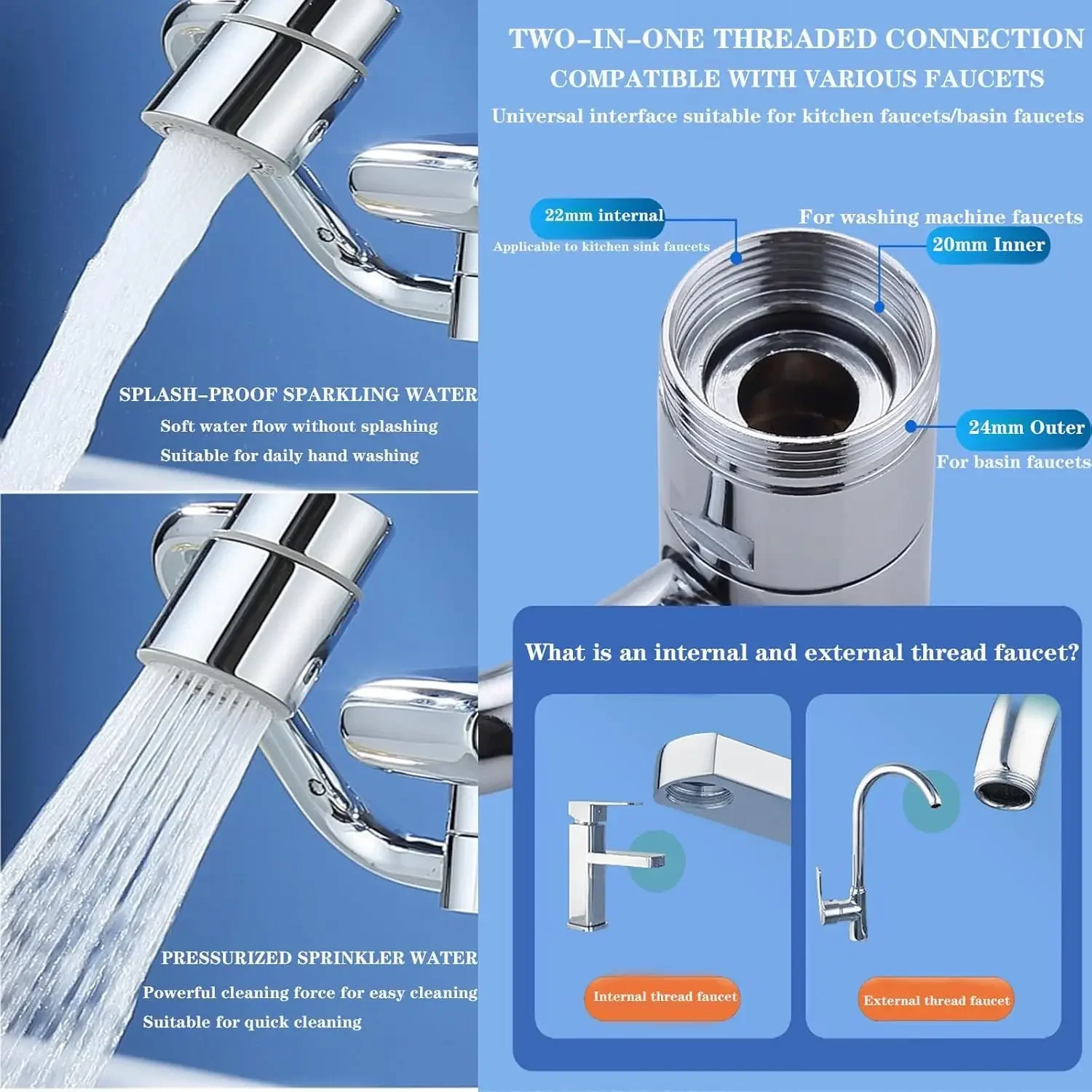 SPLASH-PROOF SPARKLING WATER

Soft water flow without splashing

Suitable for daily hand washing

PRESSURIZED SPRINKLER WATER

Powerful cleaning force for easy cleaning

Suitable for quick cleaning

TWO-IN-ONE THREADED CONNECTION

COMPATIBLE WITH VARIOUS FAUCETS

Universal interface suitable for kitchen faucets/basin faucets

22mm internal

Applicable to kitchen sink faucets

For washing machine faucets

20mm Inner

24mm Outer

For basin faucets

What is an internal and external thread faucet?

Internal thread faucet

External thread faucet