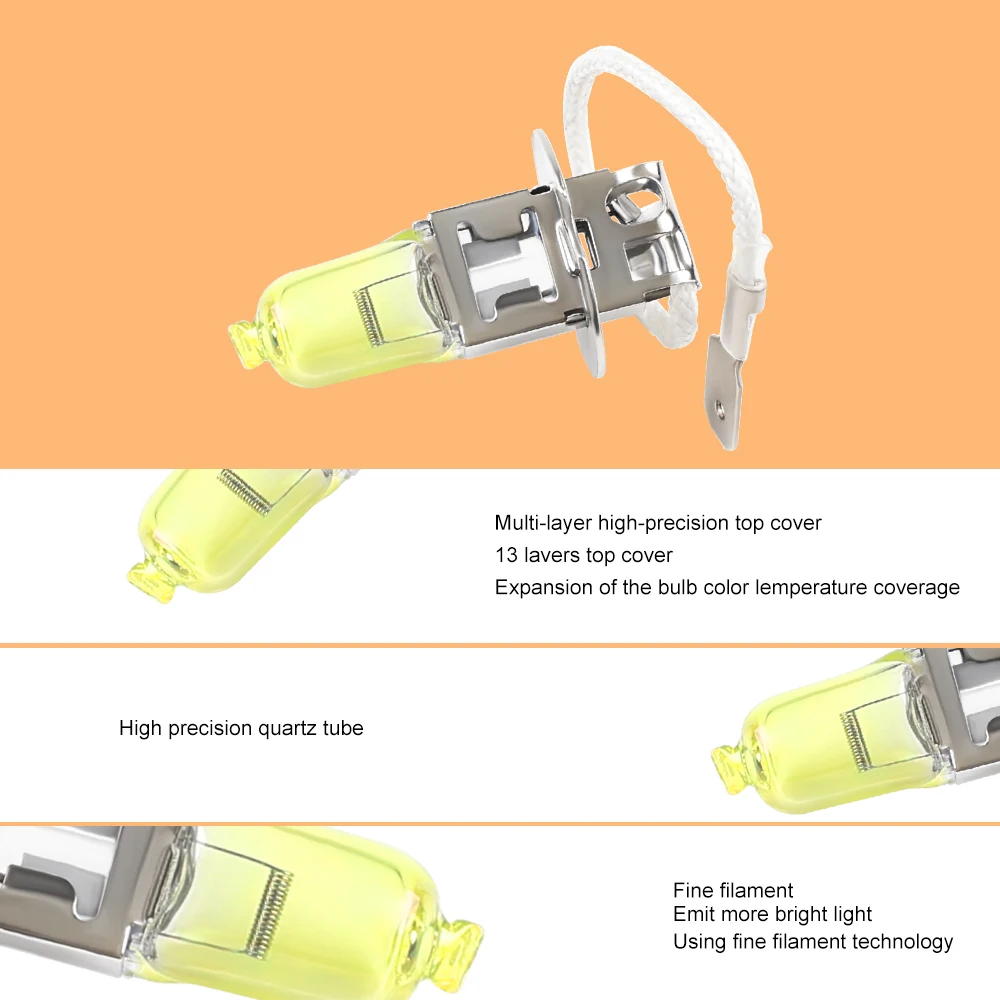 Multi-layer high-precision top cover
13 lavers top cover
Expansion of the bulb color lemperature coverage

High precision quartz tube

Fine filament
Emit more bright light
Using fine filament technology