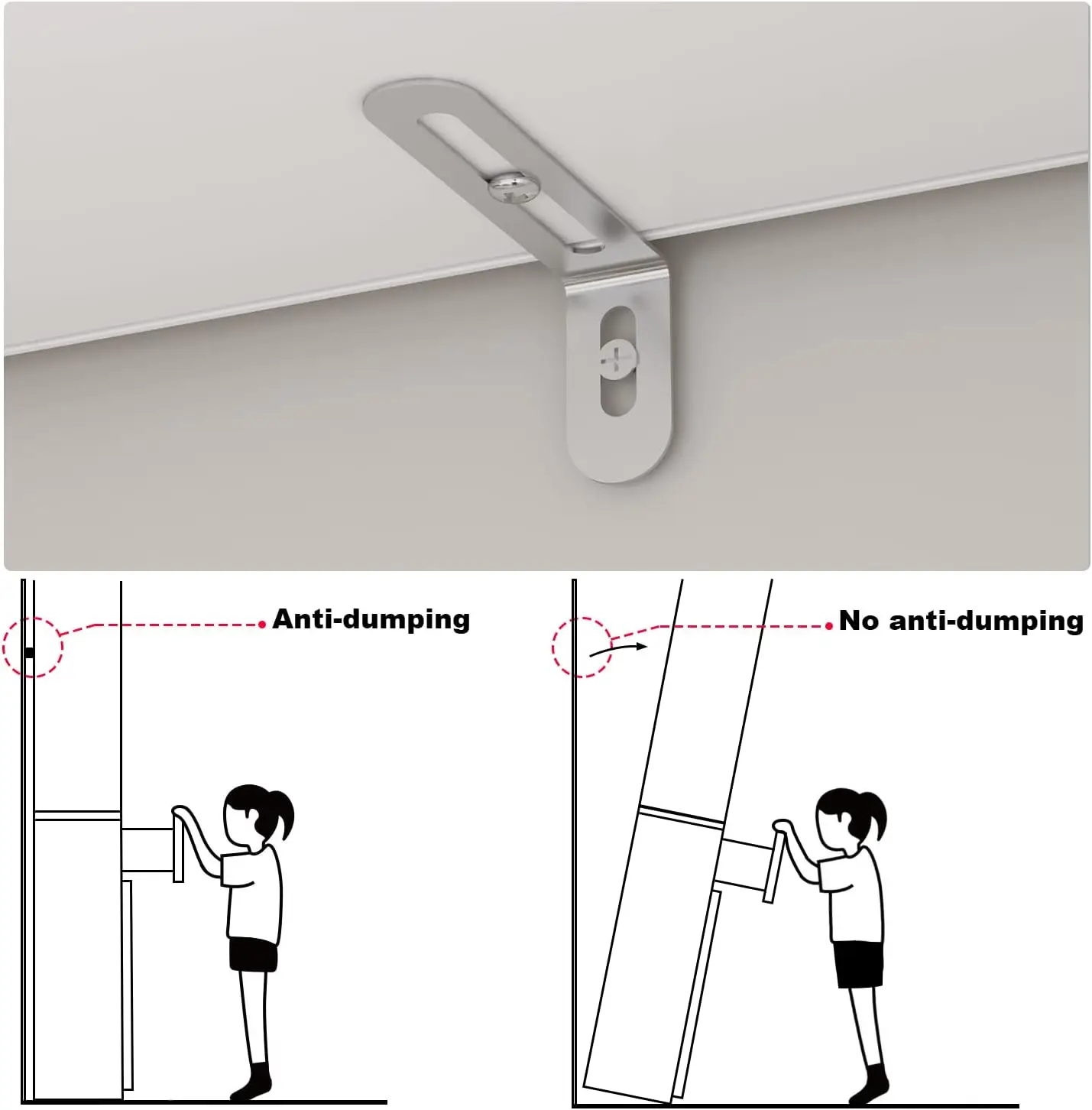 Anti-dumping

No anti-dumping