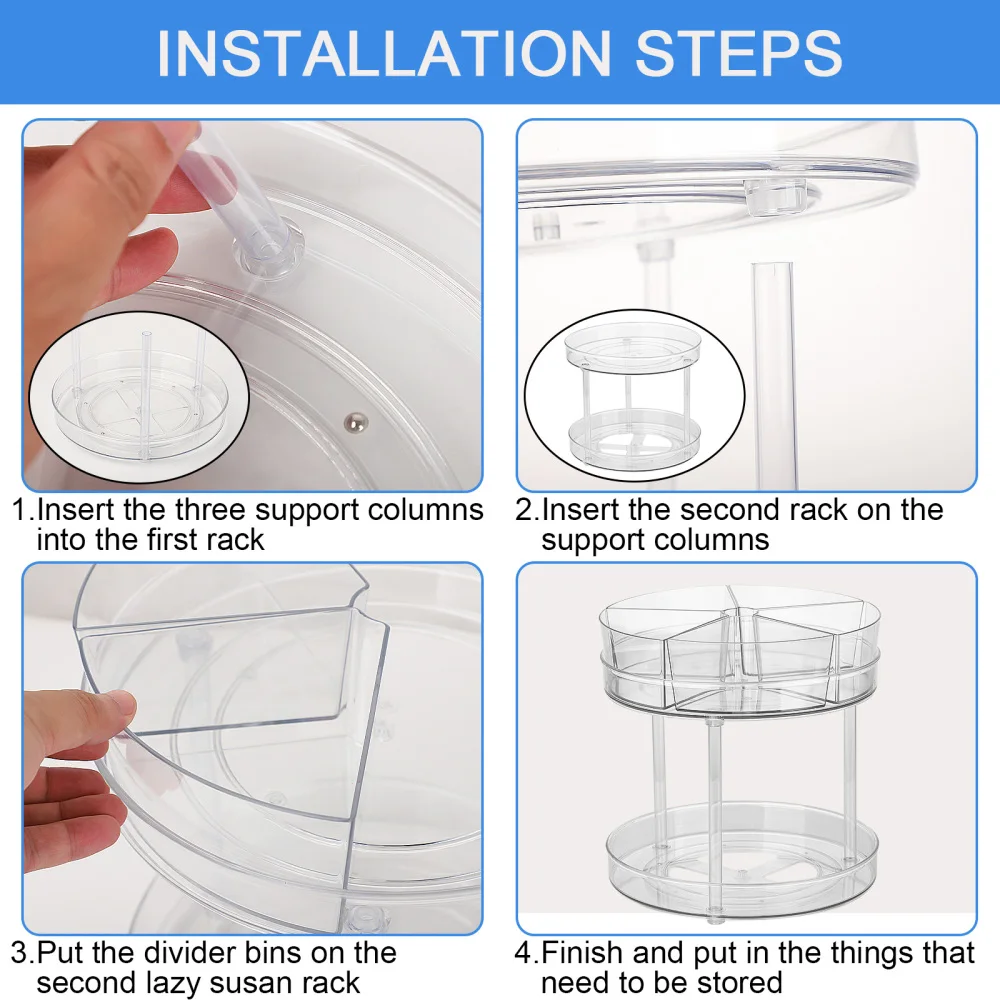 INSTALLATION STEPS

1.Insert the three support columns into the first rack

2.Insert the second rack on the support columns

3.Put the divider bins on the second lazy susan rack

4.Finish and put in the things that need to be stored