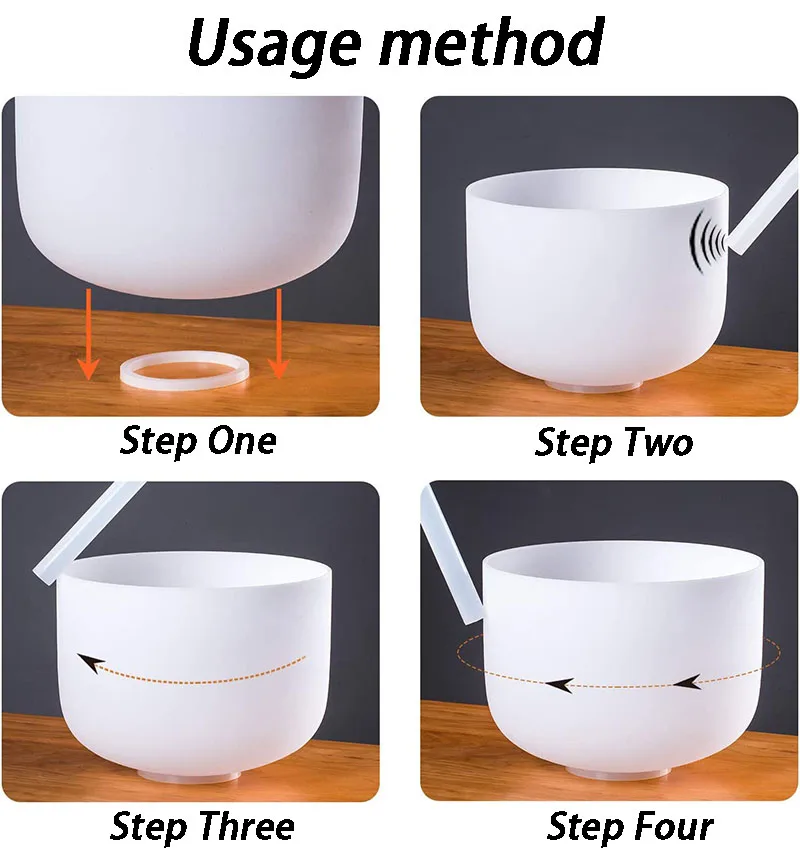 Usage method

Step One

Step Two

Step Three

Step Four