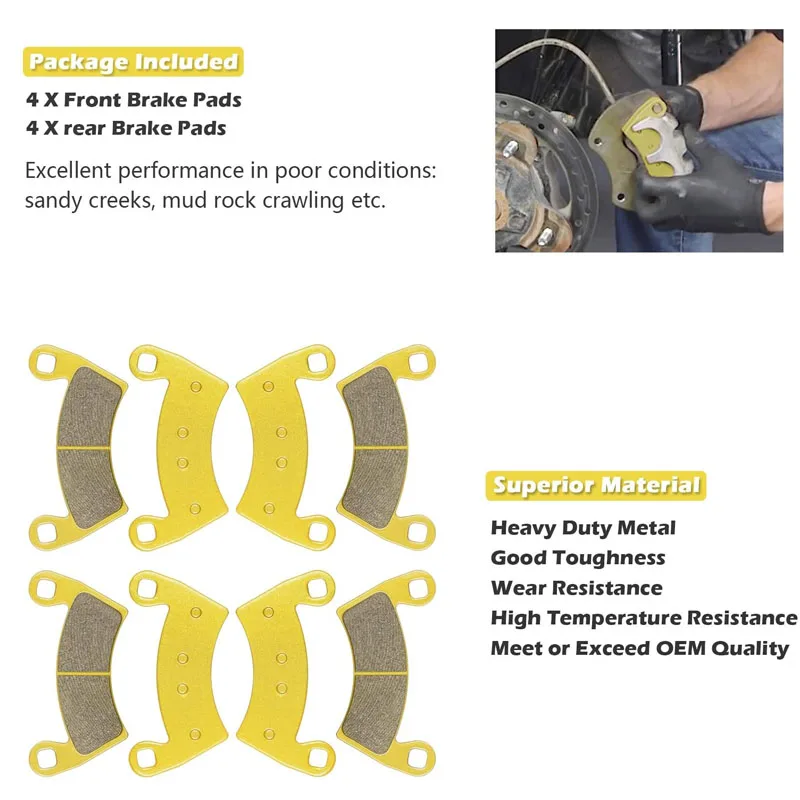 Package Included

4 X Front Brake Pads
4 X rear Brake Pads

Excellent performance in poor conditions: sandy creeks, mud rock crawling etc.

Superior Material

Heavy Duty Metal
Good Toughness
Wear Resistance
High Temperature Resistance
Meet or Exceed OEM Quality