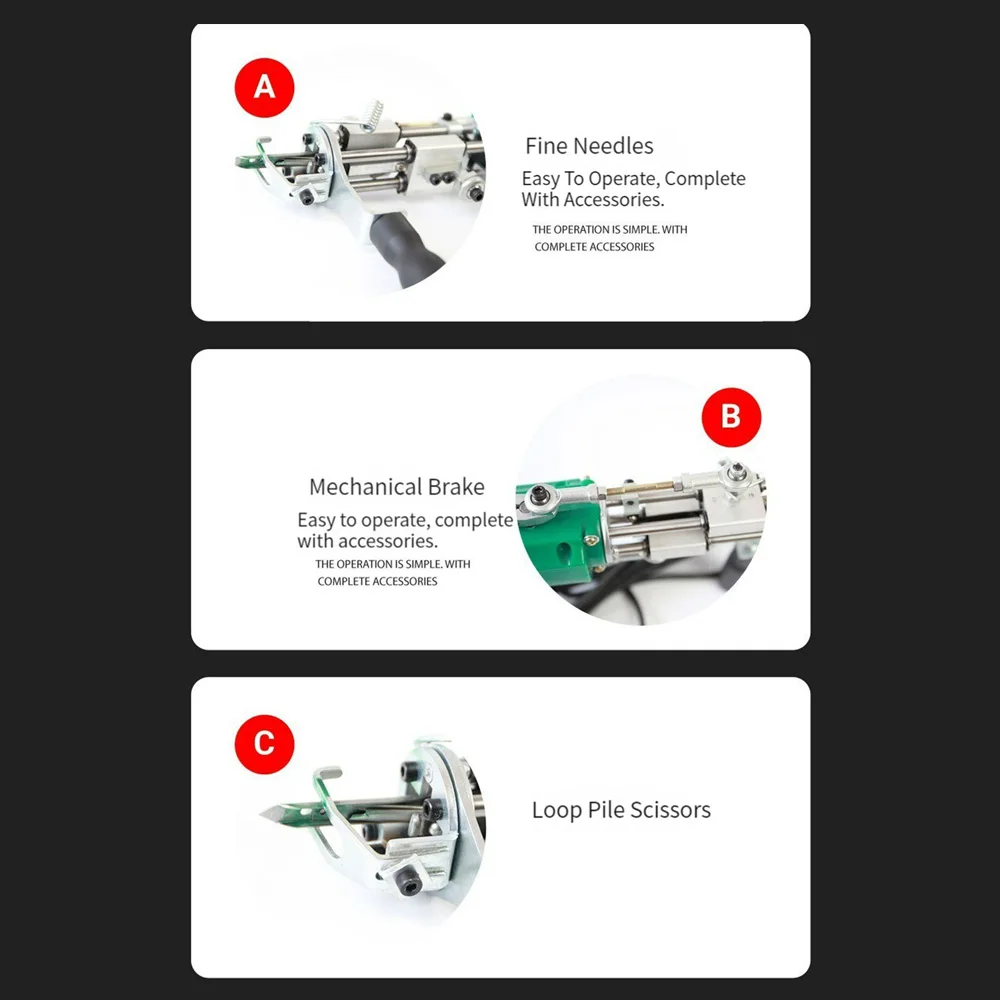 A

Fine Needles

Easy To Operate, Complete With Accessories.

THE OPERATION IS SIMPLE. WITH COMPLETE ACCESSORIES

B

Mechanical Brake

Easy to operate, complete with accessories.

THE OPERATION IS SIMPLE. WITH COMPLETE ACCESSORIES

C

Loop Pile Scissors