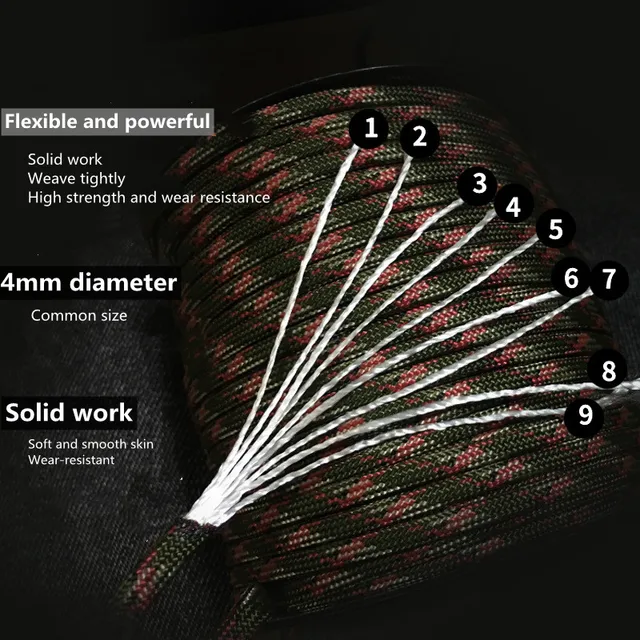 Flexible and powerful

Solid work
Weave tightly
High strength and wear resistance

4mm diameter

Common size

Solid work

Soft and smooth skin
Wear-resistant

1
2
3
4
5
6
7
8
9