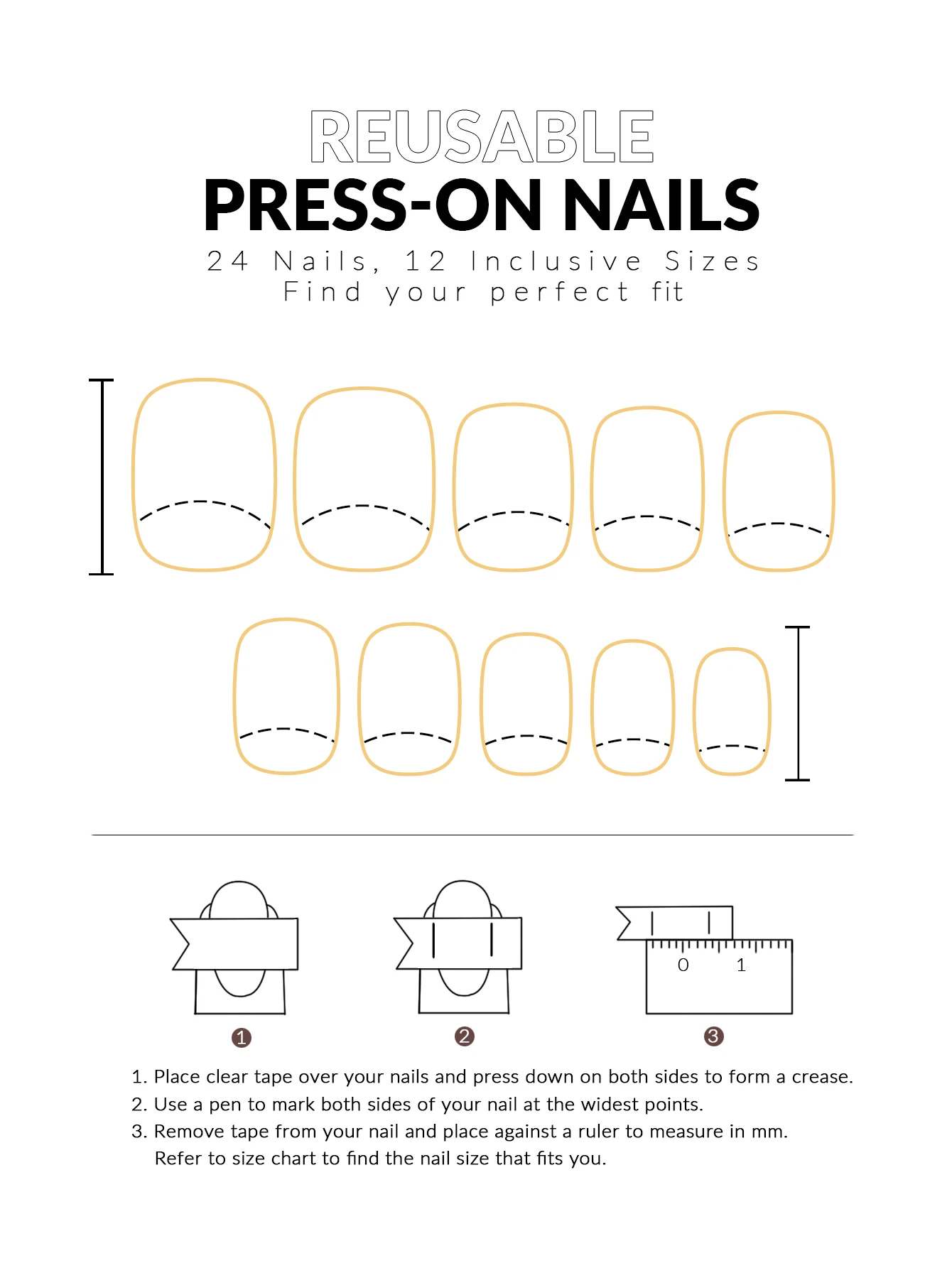 REUSABLE
PRESS-ON NAILS
24 Nails, 12 Inclusive Sizes
Find your perfect fit

0 1

1

2

3

1. Place clear tape over your nails and press down on both sides to form a crease.
2. Use a pen to mark both sides of your nail at the widest points.
3. Remove tape from your nail and place against a ruler to measure in mm. Refer to size chart to find the nail size that fits you.