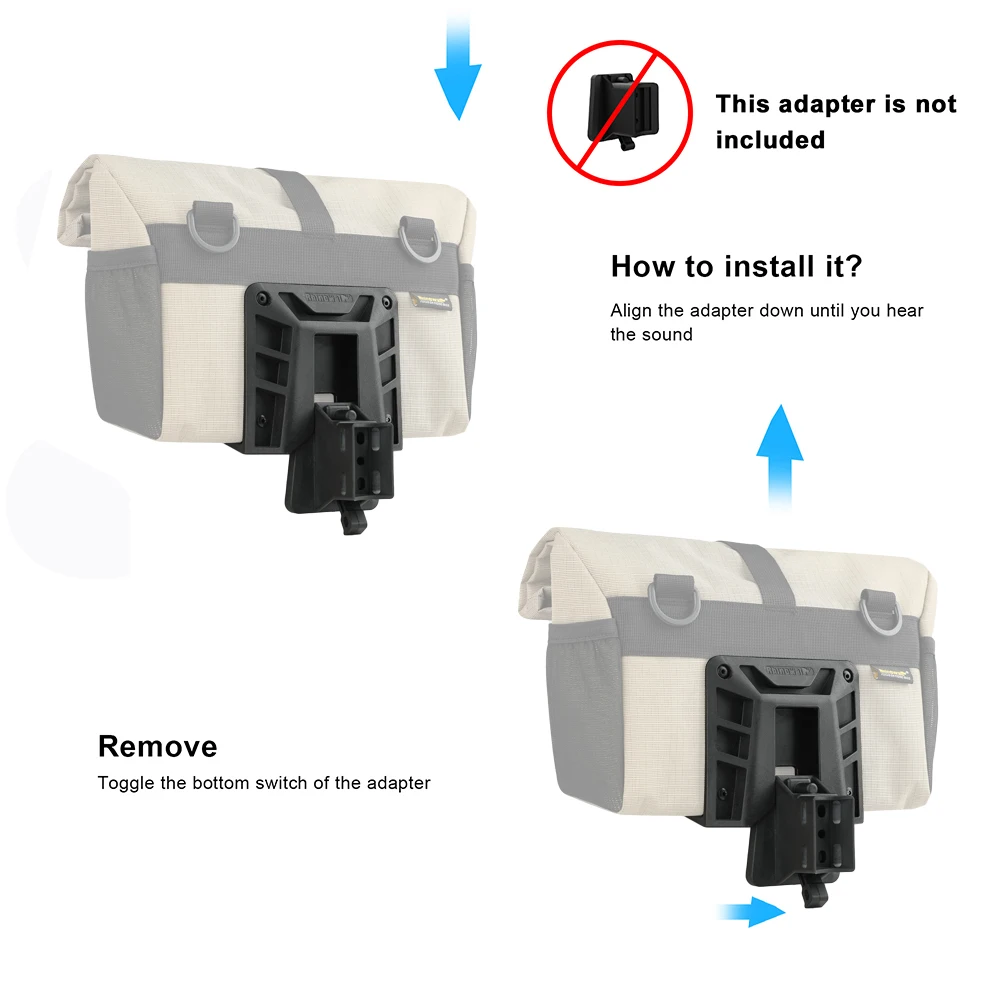 This adapter is not included

How to install it?

Align the adapter down until you hear the sound

Remove

Toggle the bottom switch of the adapter