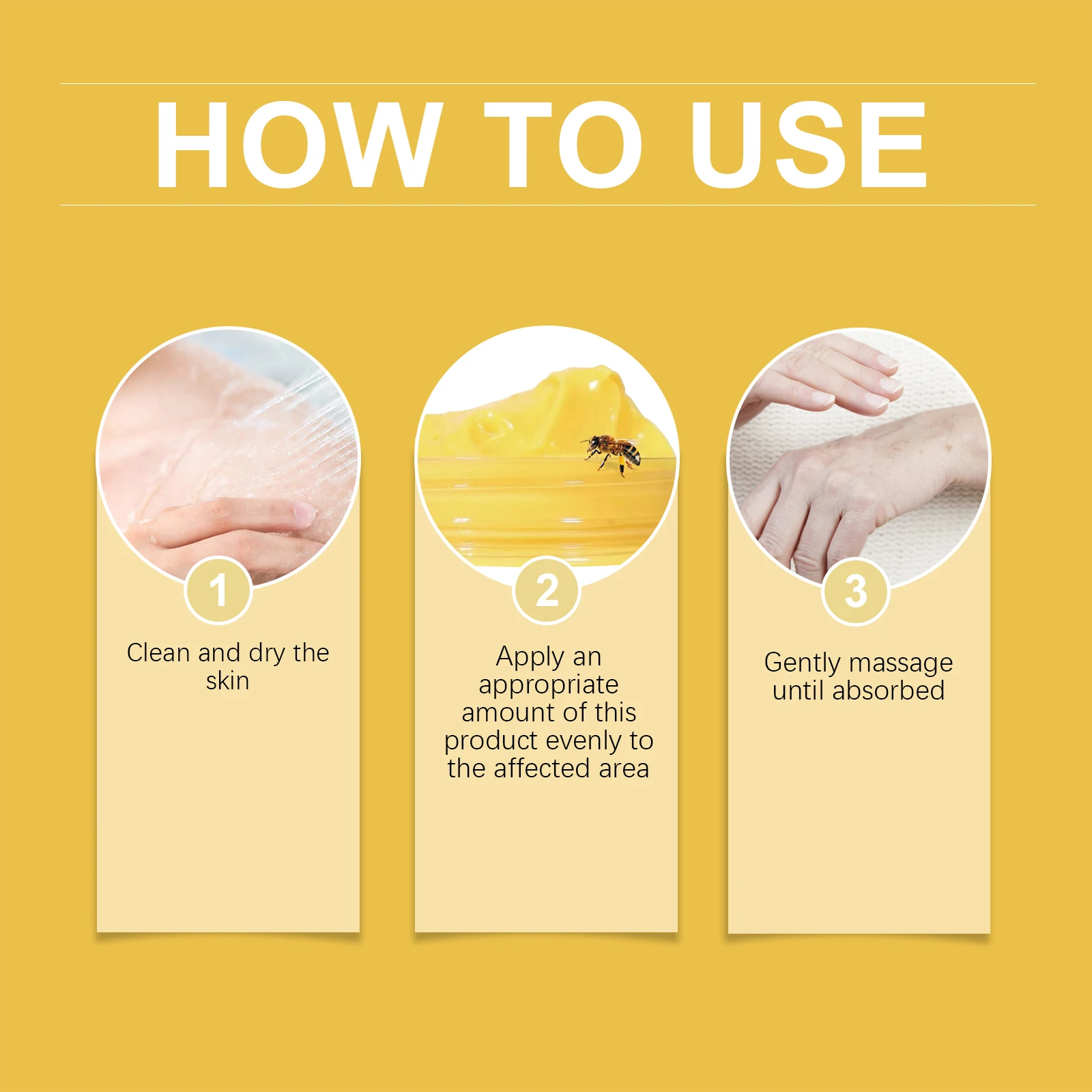 HOW TO USE

1
Clean and dry the skin

2
Apply an appropriate amount of this product evenly to the affected area

3
Gently massage until absorbed