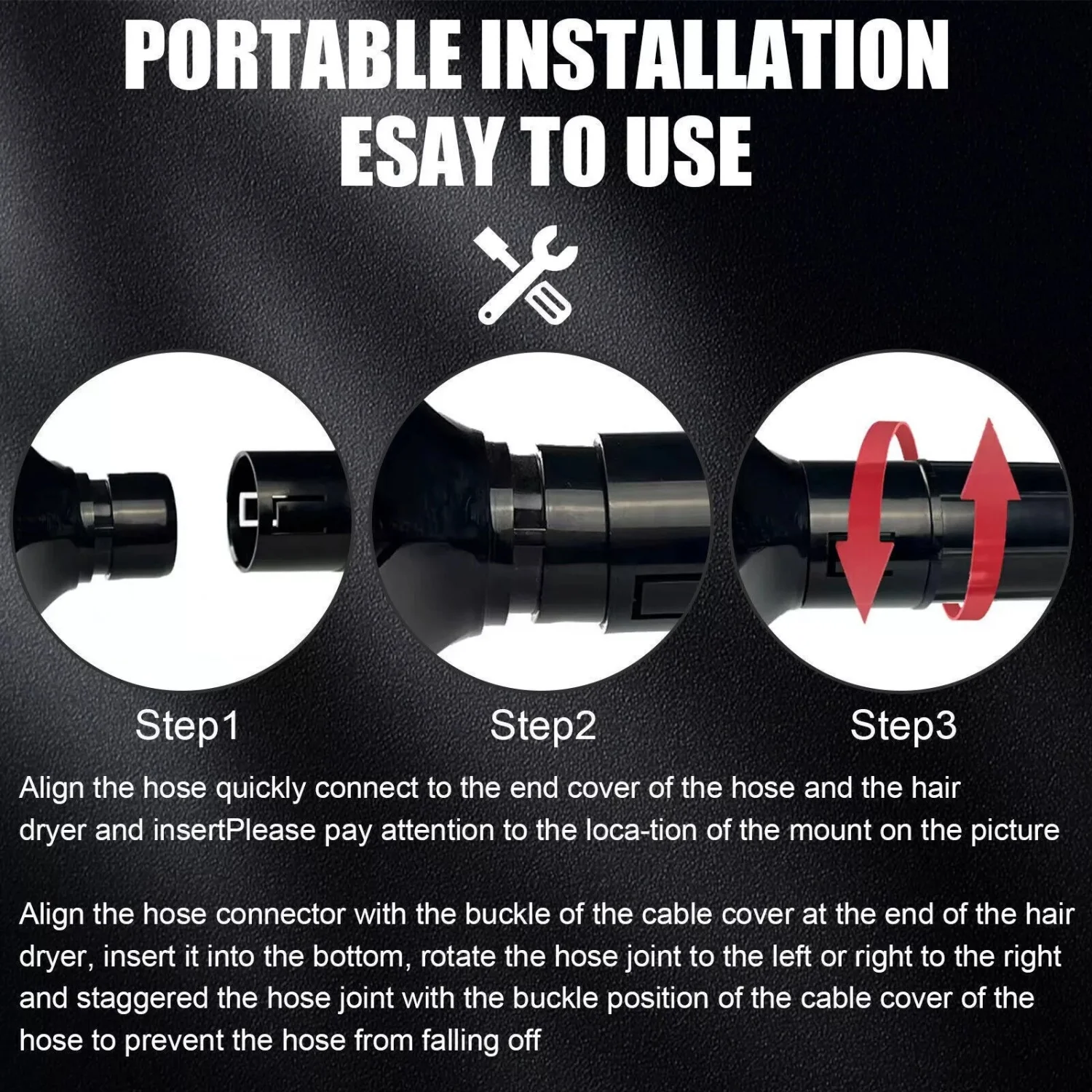 PORTABLE INSTALLATION
ESAY TO USE

Step1

Step2

Step3

Align the hose quickly connect to the end cover of the hose and the hair dryer and insertPlease pay attention to the loca-tion of the mount on the picture

Align the hose connector with the buckle of the cable cover at the end of the hair dryer, insert it into the bottom, rotate the hose joint to the left or right to the right and staggered the hose joint with the buckle position of the cable cover of the hose to prevent the hose from falling off