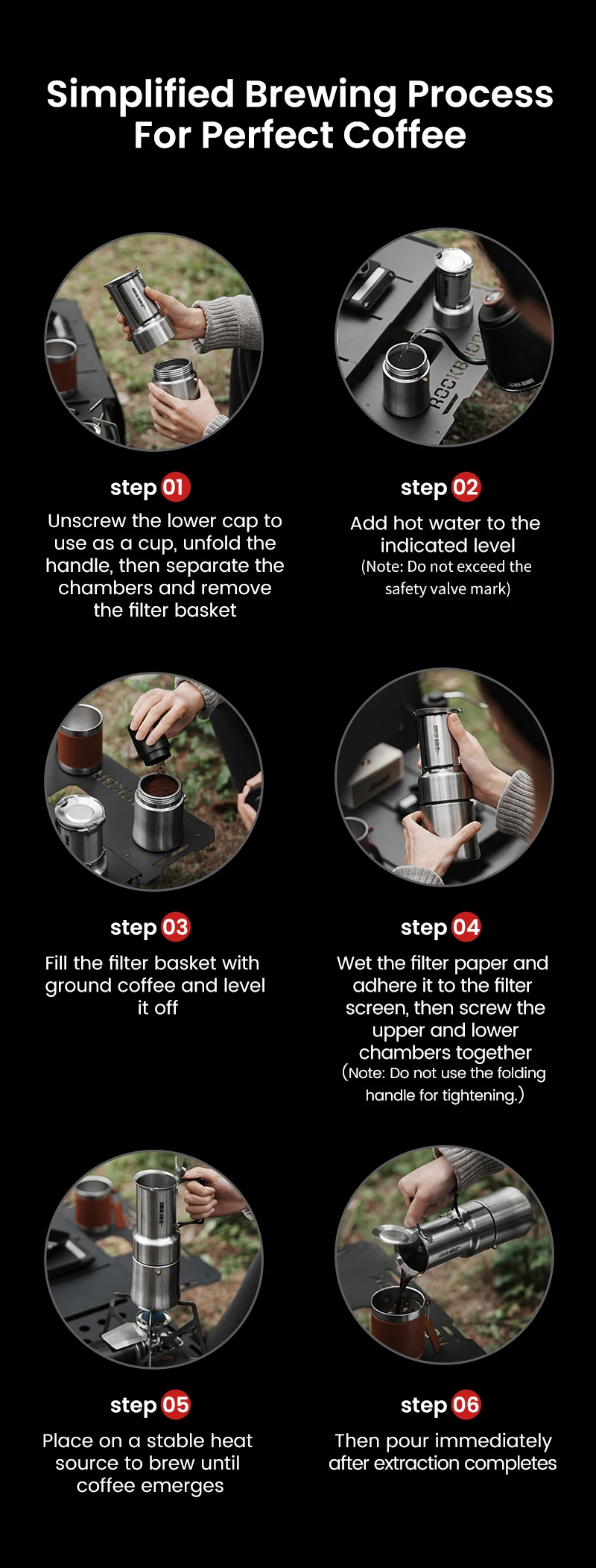 Simplified Brewing Process For Perfect Coffee

step 01
Unscrew the lower cap to use as a cup, unfold the handle, then separate the chambers and remove the filter basket

step 02
Add hot water to the indicated level
(Note: Do not exceed the safety valve mark)

step 03
Fill the filter basket with ground coffee and level it off

step 04
Wet the filter paper and adhere it to the filter screen, then screw the upper and lower chambers together
(Note: Do not use the folding handle for tightening.)

step 05
Place on a stable heat source to brew until coffee emerges

step 06
Then pour immediately after extraction completes