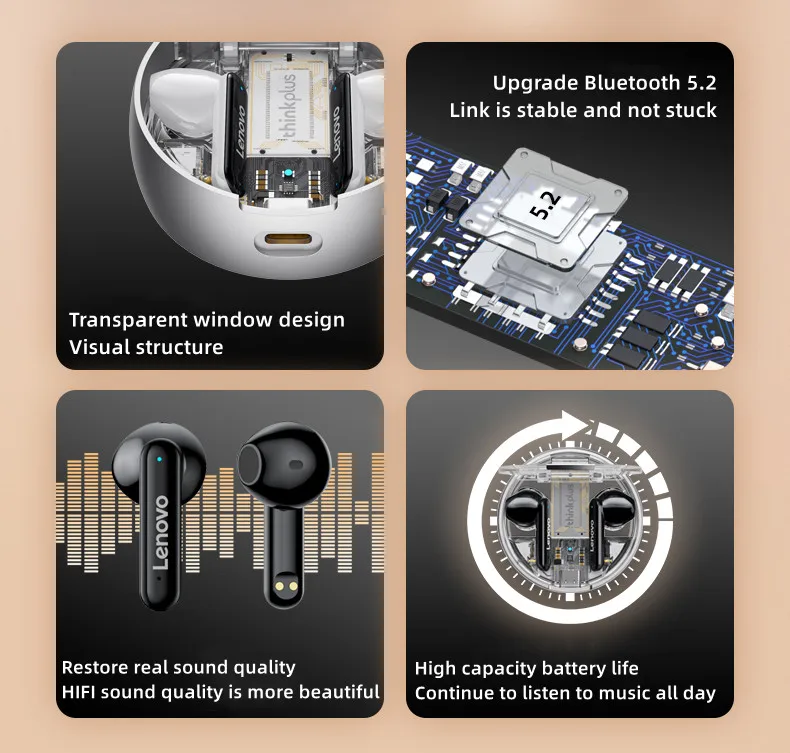 Lenovo
thinkplus
Lenovo

Transparent window design
Visual structure

Upgrade Bluetooth 5.2
Link is stable and not stuck

5.2

Lenovo

Restore real sound quality
HIFI sound quality is more beautiful

Lenovo
thinkplus
Lenovo

High capacity battery life
Continue to listen to music all day