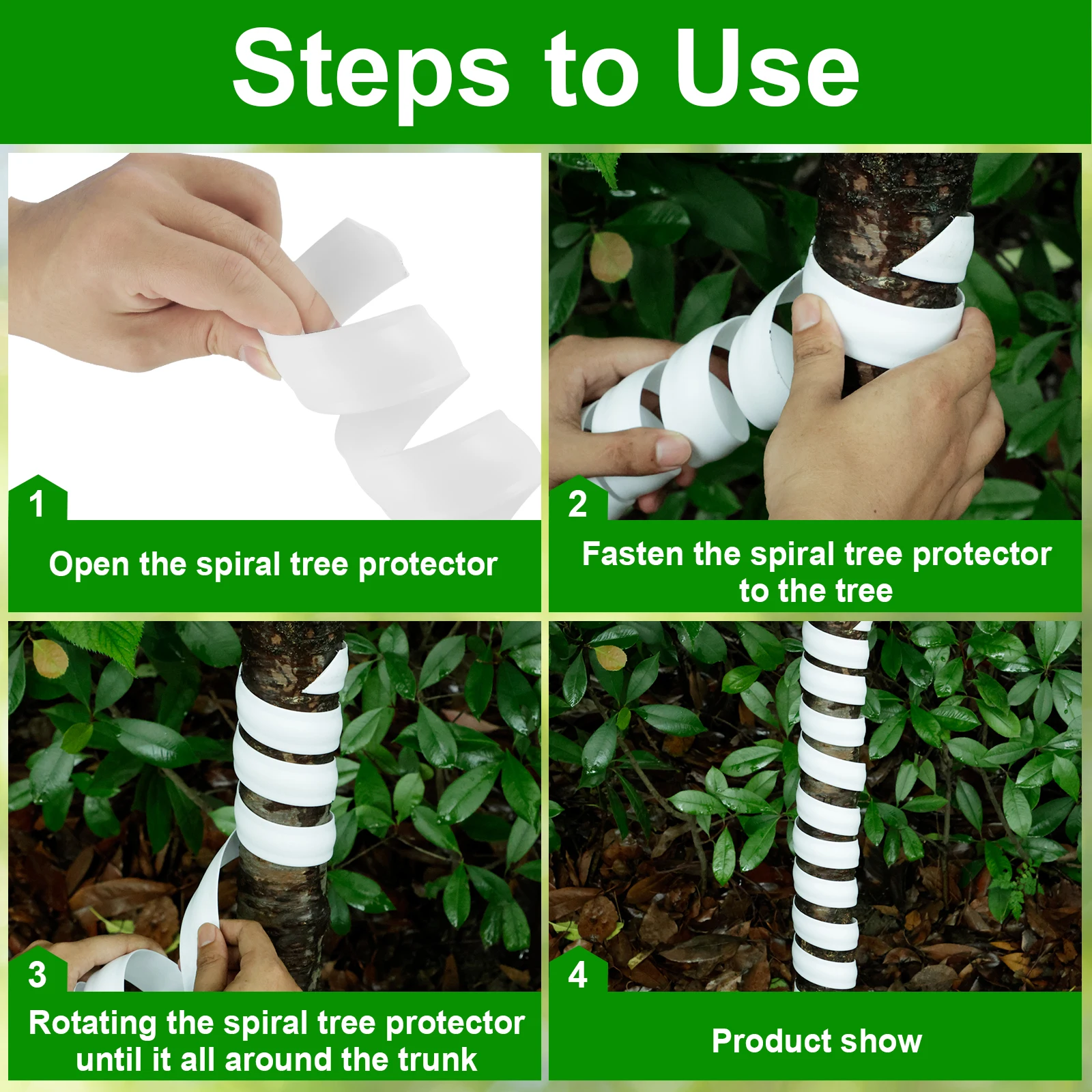 Steps to Use

1

Open the spiral tree protector

2

Fasten the spiral tree protector to the tree

3

Rotating the spiral tree protector until it all around the trunk

4

Product show