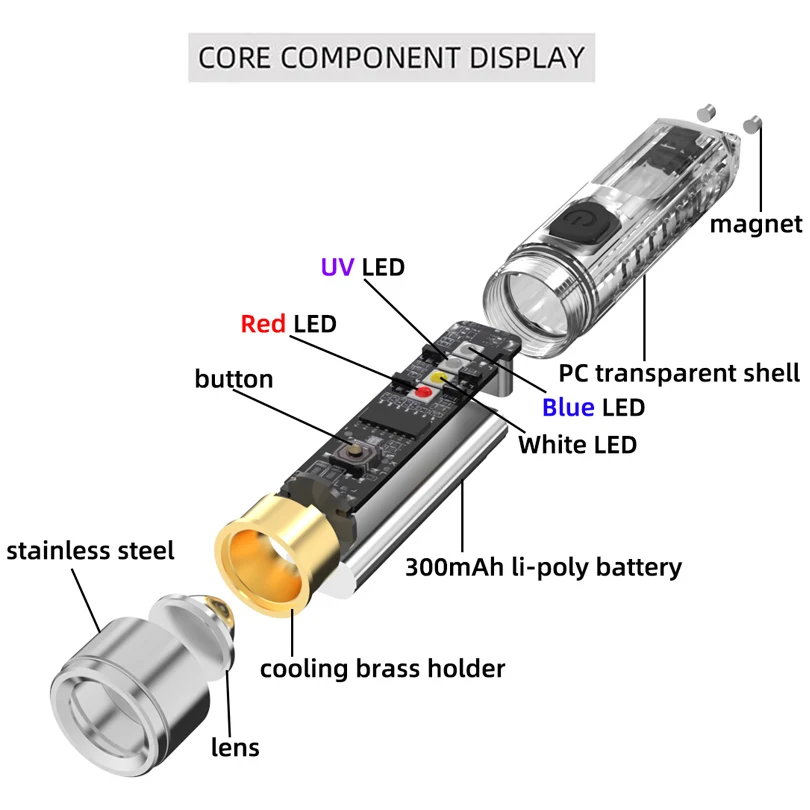 CORE COMPONENT DISPLAY

magnet

UV LED

Red LED

button

PC transparent shell

Blue LED

White LED

stainless steel

300mAh li-poly battery

cooling brass holder

lens