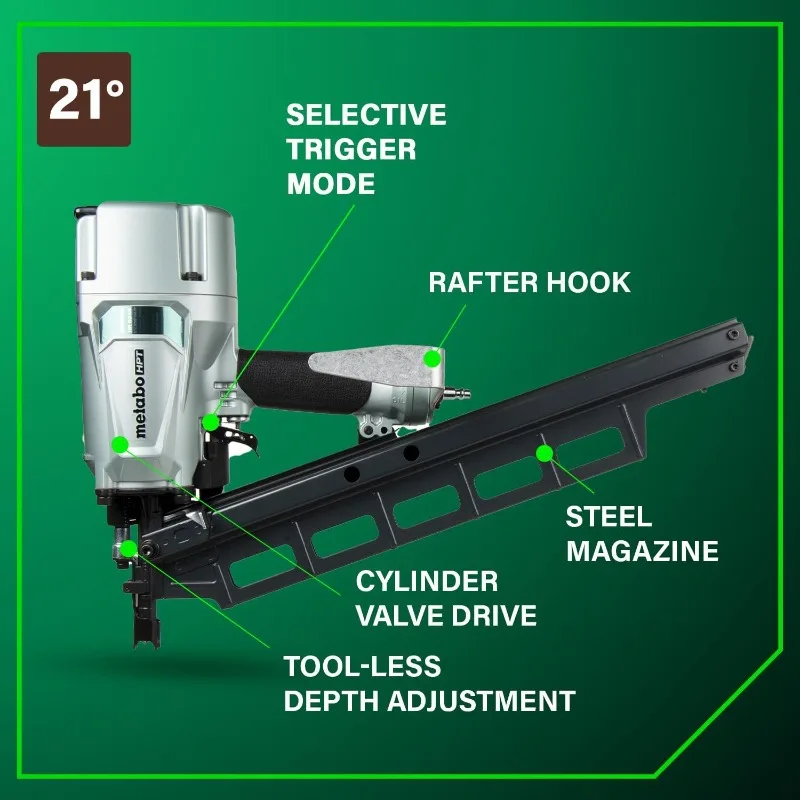 21°

SELECTIVE TRIGGER MODE

RAFTER HOOK

metabo HPT

STEEL MAGAZINE

CYLINDER VALVE DRIVE

TOOL-LESS DEPTH ADJUSTMENT