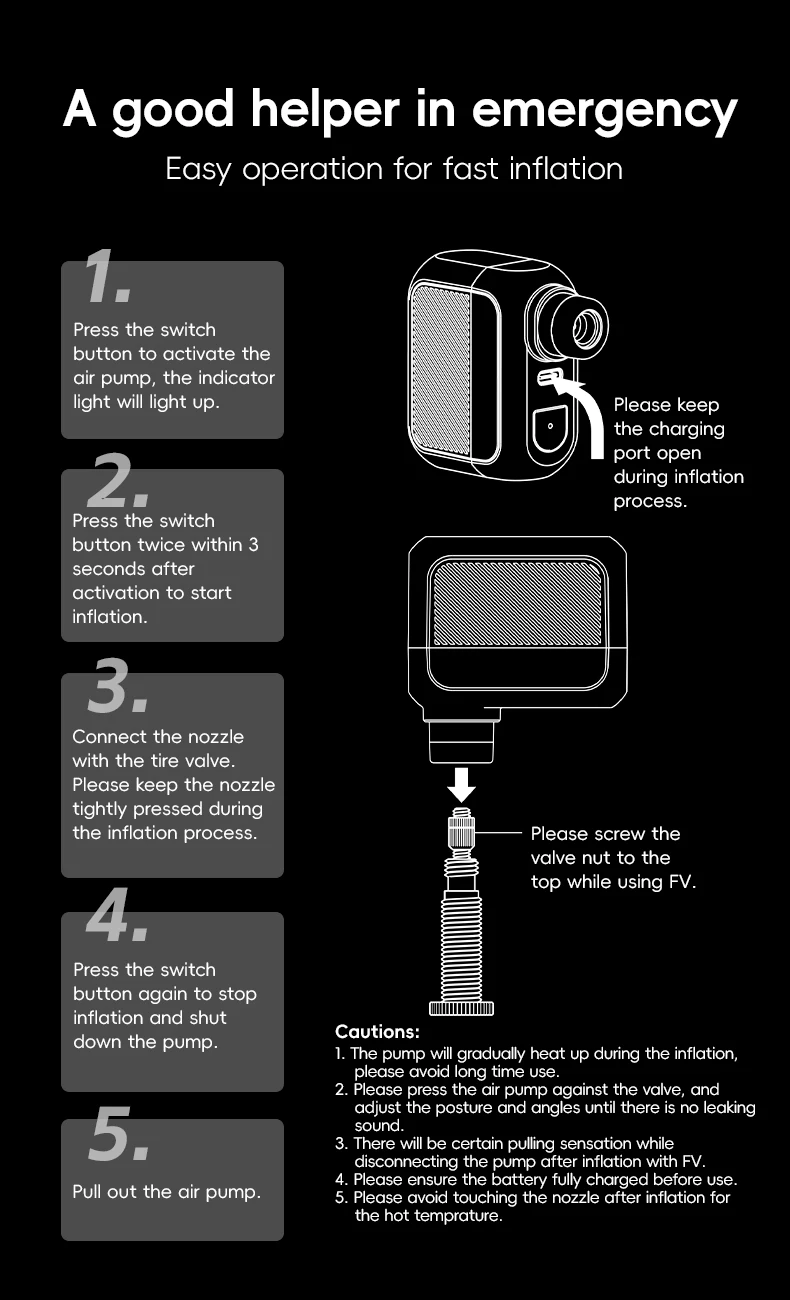 A good helper in emergency

Easy operation for fast inflation

1.

Press the switch button to activate the air pump, the indicator light will light up.

2.

Press the switch button twice within 3 seconds after activation to start inflation.

3.

Connect the nozzle with the tire valve. Please keep the nozzle tightly pressed during the inflation process.

4.

Press the switch button again to stop inflation and shut down the pump.

5.

Pull out the air pump.

Please keep the charging port open during inflation process.

Please screw the valve nut to the top while using FV.

Cautions:
1. The pump will gradually heat up during the inflation, please avoid long time use.
2. Please press the air pump against the valve, and adjust the posture and angles until there is no leaking sound.
3. There will be certain pulling sensation while disconnecting the pump after inflation with FV.
4. Please ensure the battery fully charged before use.
5. Please avoid touching the nozzle after inflation for the hot temprature.