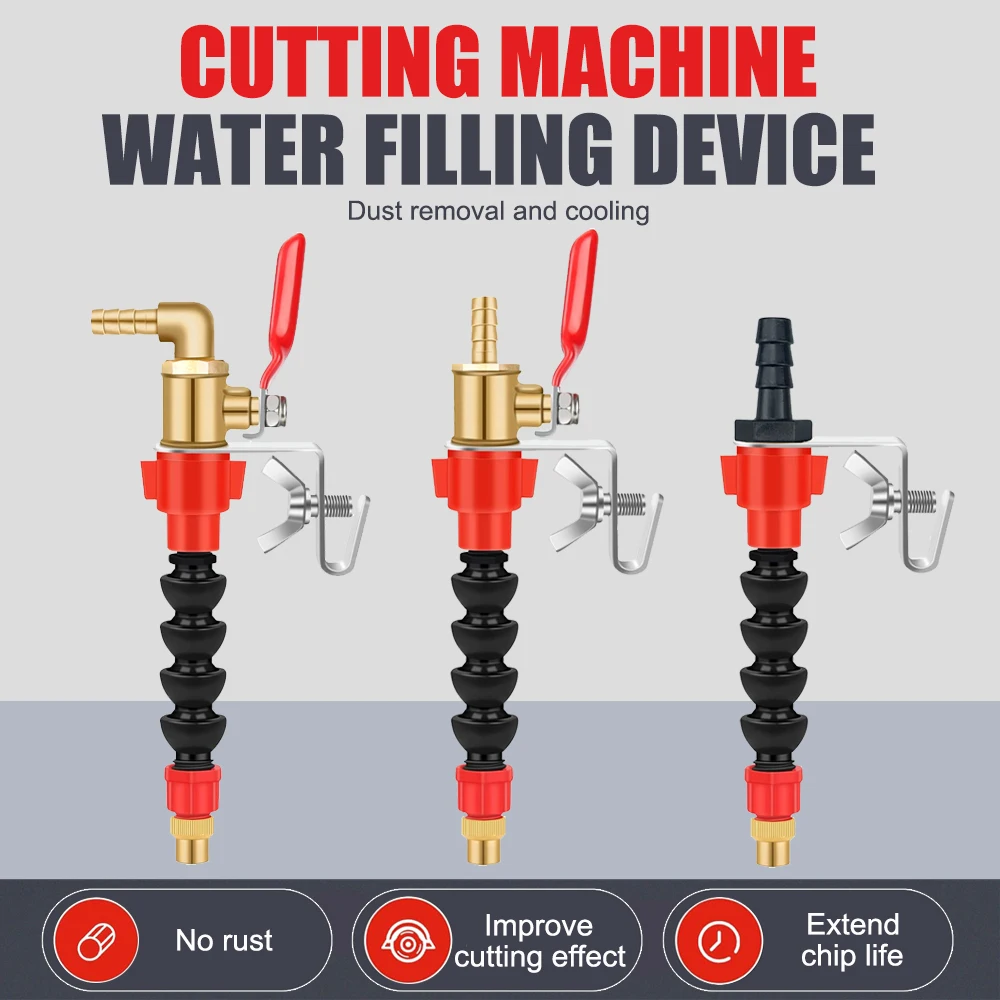 CUTTING MACHINE
WATER FILLING DEVICE
Dust removal and cooling

No rust

Improve cutting effect

Extend chip life