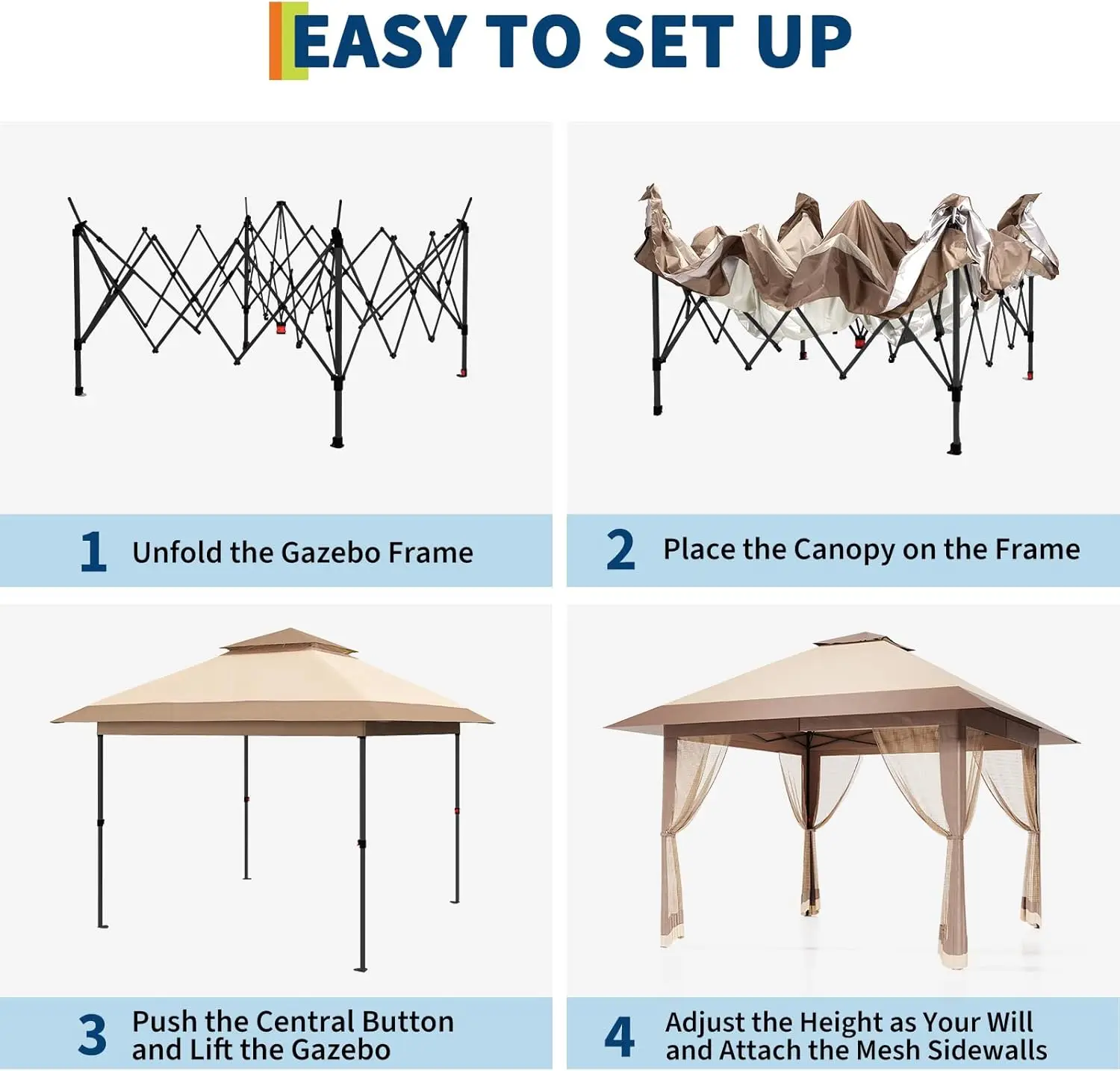 EASY TO SET UP

1 Unfold the Gazebo Frame

2 Place the Canopy on the Frame

3 Push the Central Button and Lift the Gazebo

4 Adjust the Height as Your Will and Attach the Mesh Sidewalls