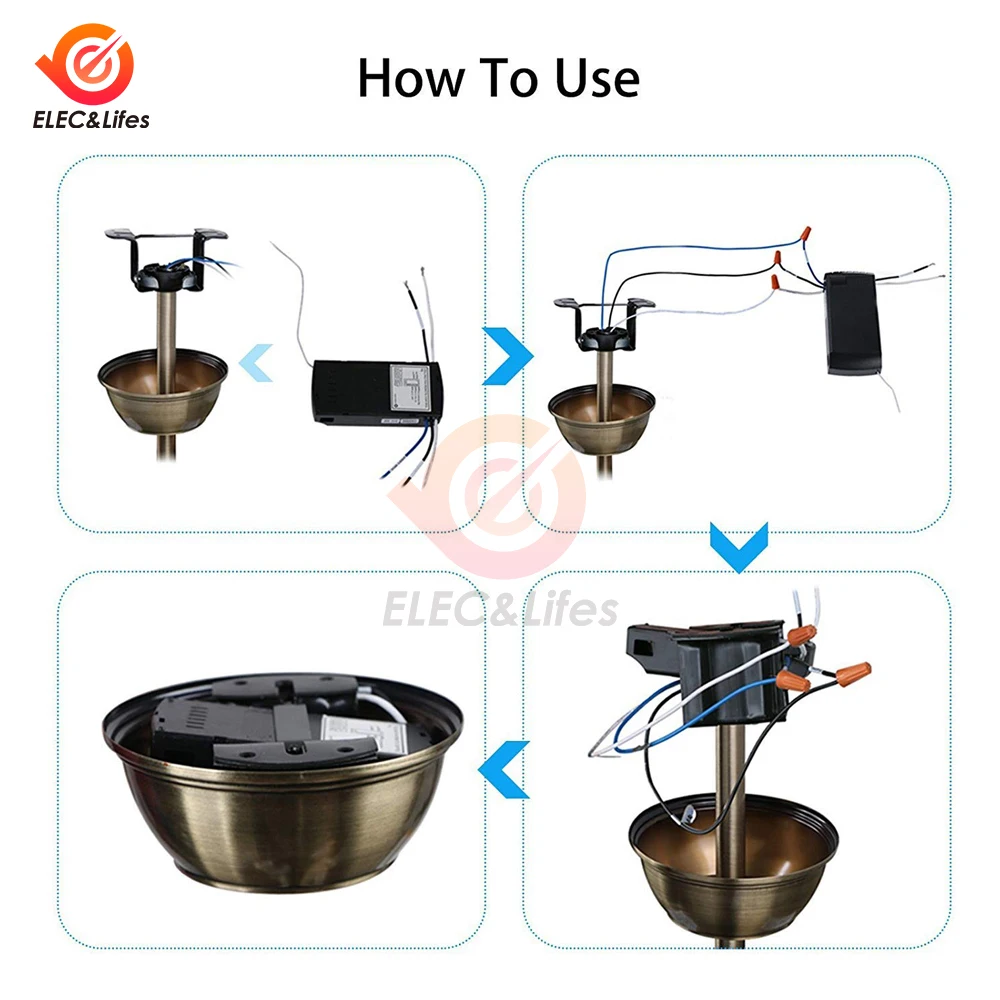 ELEC&Lifes

How To Use

ELEC&Lifes