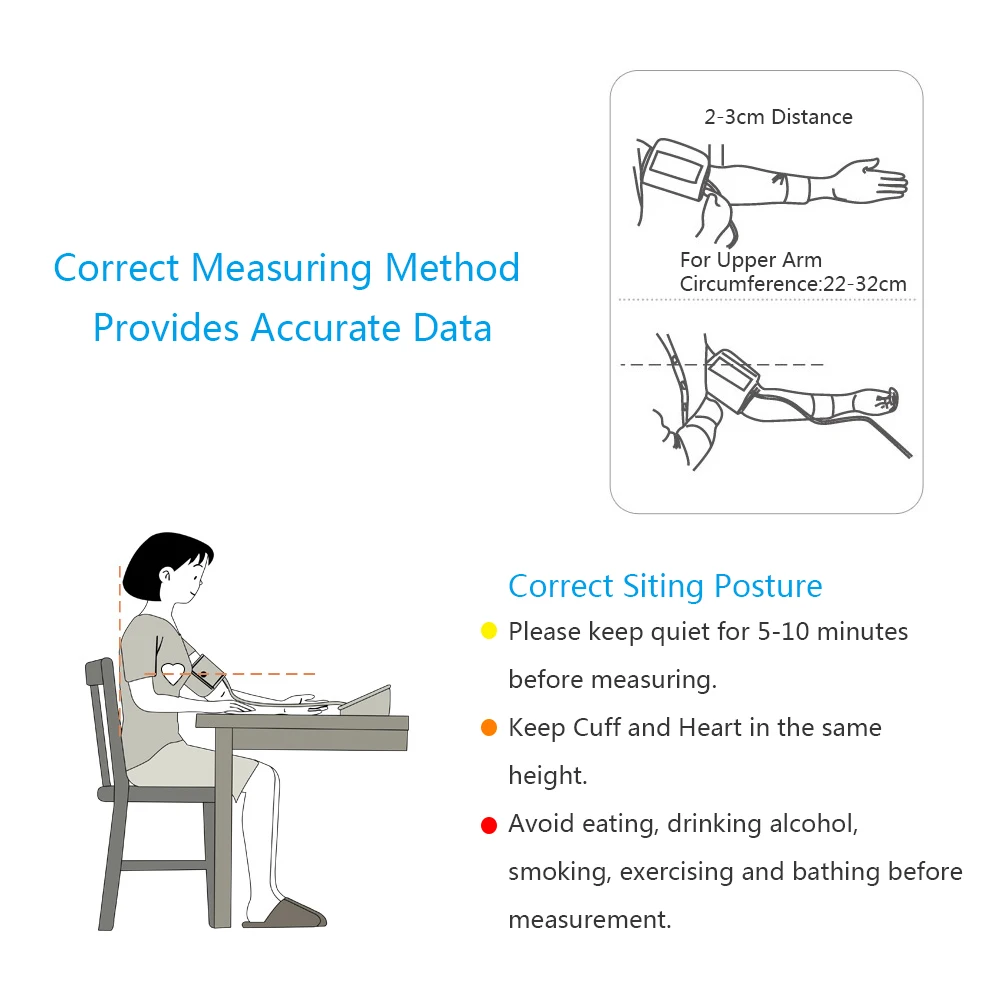 Correct Measuring Method
Provides Accurate Data

2-3cm Distance

For Upper Arm
Circumference:22-32cm

Correct Siting Posture

Please keep quiet for 5-10 minutes before measuring.

Keep Cuff and Heart in the same height.

Avoid eating, drinking alcohol, smoking, exercising and bathing before measurement.