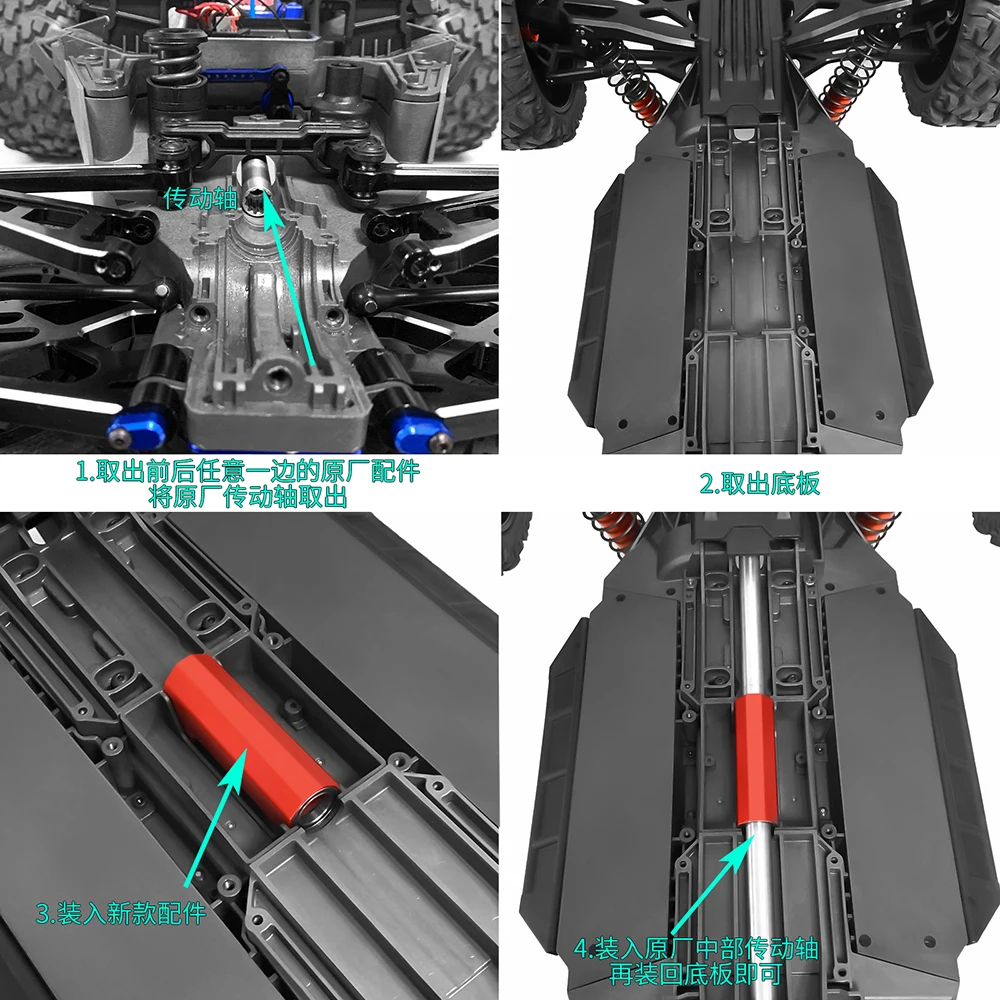 传动轴

1.取出前后任意一边的原厂配件
将原厂传动轴取出

2.取出底板

3.装入新款配件

4.装入原厂中部传动轴
再装回底板即可