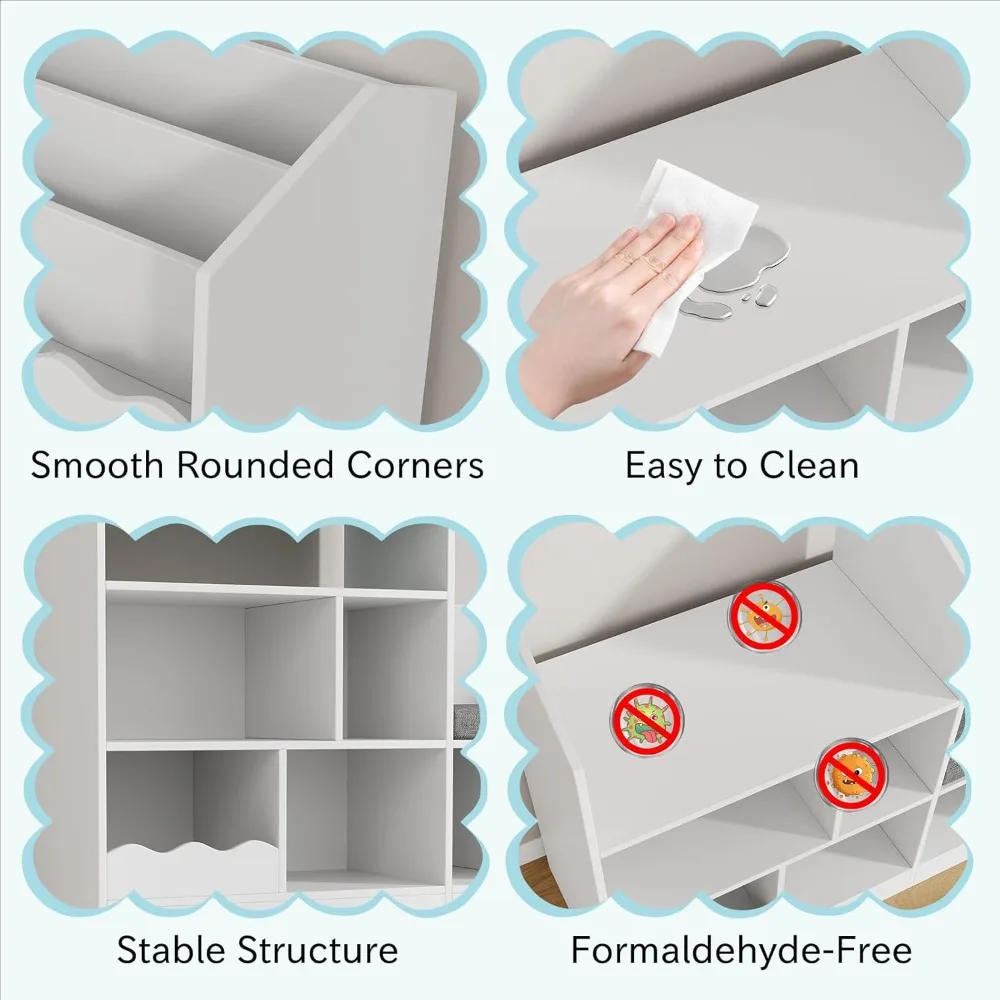 Smooth Rounded Corners

Easy to Clean

Stable Structure

Formaldehyde-Free