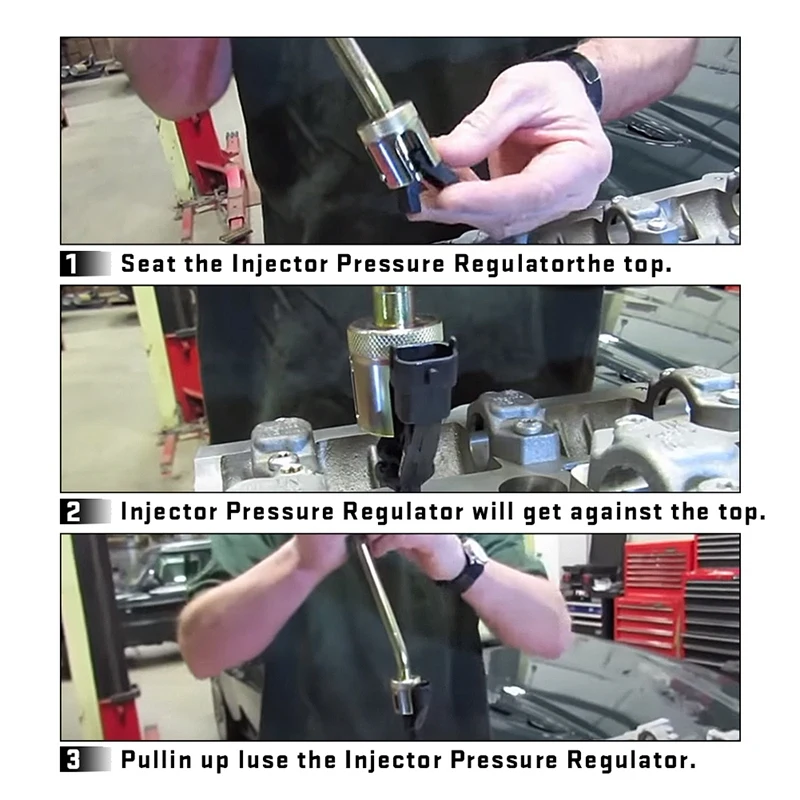 1 Seat the Injector Pressure Regulatorthe top.

2 Injector Pressure Regulator will get against the top.

3 Pullin up luse the Injector Pressure Regulator.