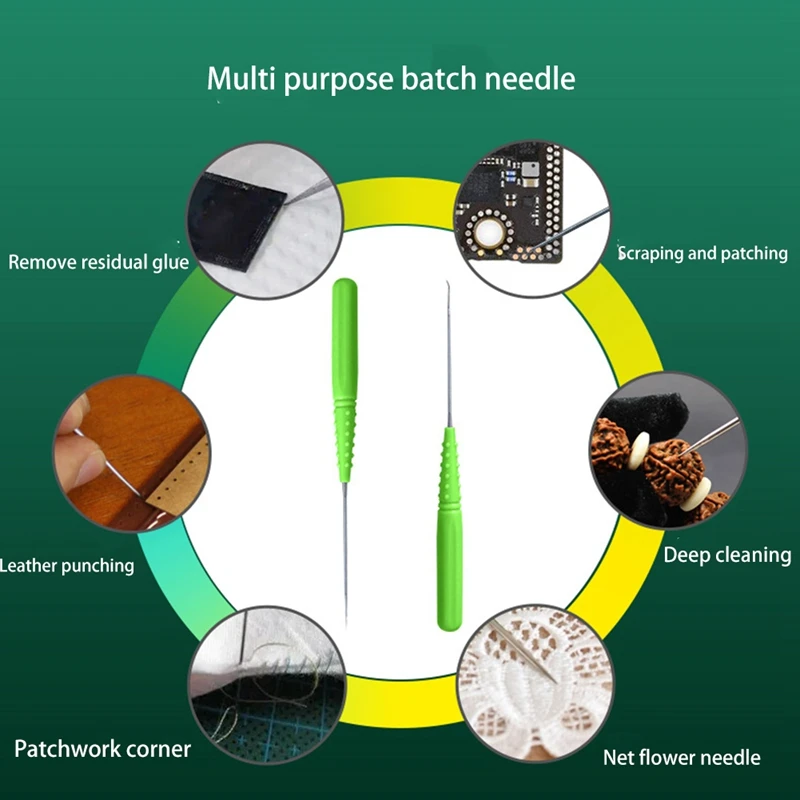 Multi purpose batch needle

Remove residual glue

Scraping and patching

Leather punching

Deep cleaning

Patchwork corner

Net flower needle