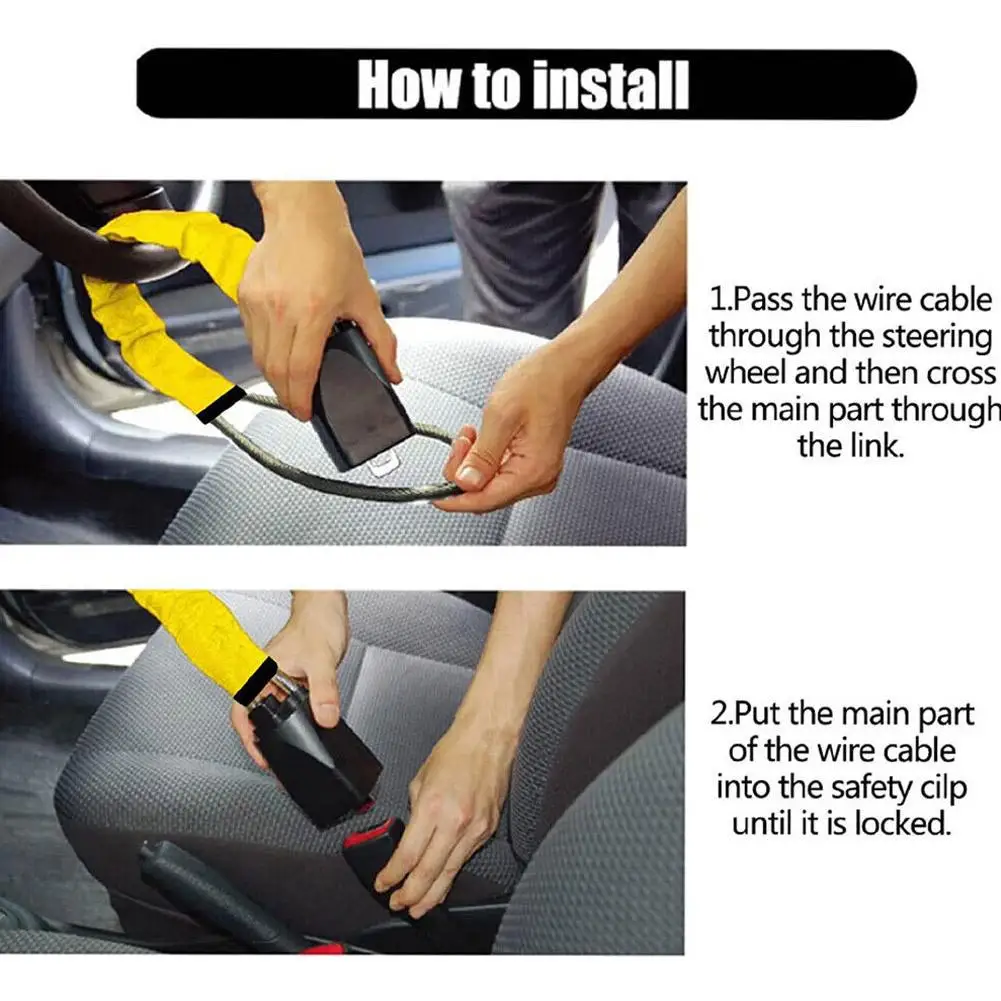 How to install

1.Pass the wire cable through the steering wheel and then cross the main part through the link.

2.Put the main part of the wire cable into the safety cilp until it is locked.