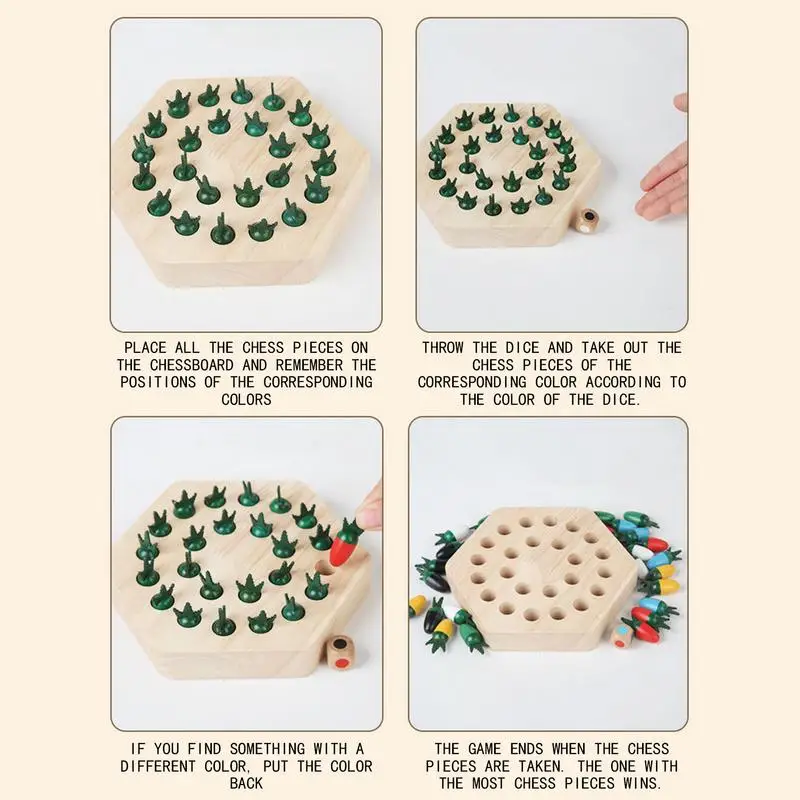 PLACE ALL THE CHESS PIECES ON THE CHESSBOARD AND REMEMBER THE POSITIONS OF THE CORRESPONDING COLORS

THROW THE DICE AND TAKE OUT THE CHESS PIECES OF THE CORRESPONDING COLOR ACCORDING TO THE COLOR OF THE DICE.

IF YOU FIND SOMETHING WITH A DIFFERENT COLOR, PUT THE COLOR BACK

THE GAME ENDS WHEN THE CHESS PIECES ARE TAKEN. THE ONE WITH THE MOST CHESS PIECES WINS.