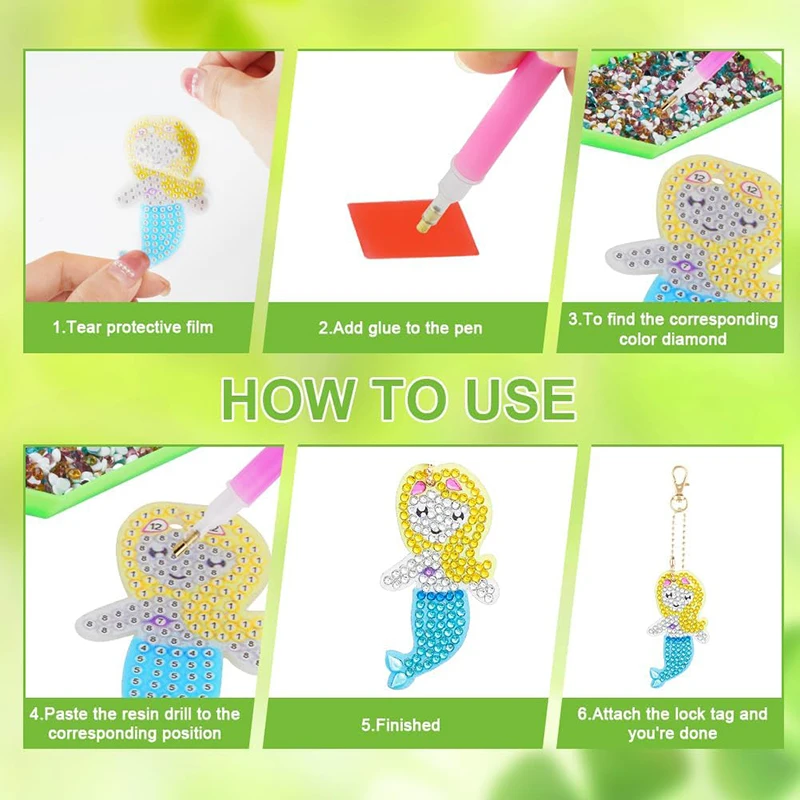 1.Tear protective film

2.Add glue to the pen

3.To find the corresponding color diamond

HOW TO USE

4.Paste the resin drill to the corresponding position

5.Finished

6.Attach the lock tag and you're done