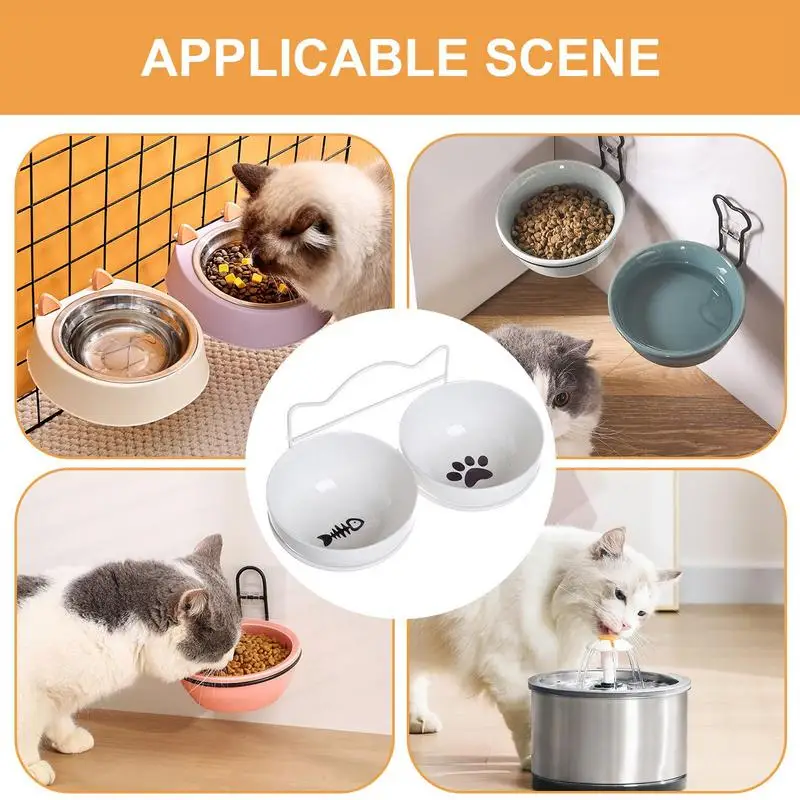 APPLICABLE SCENE