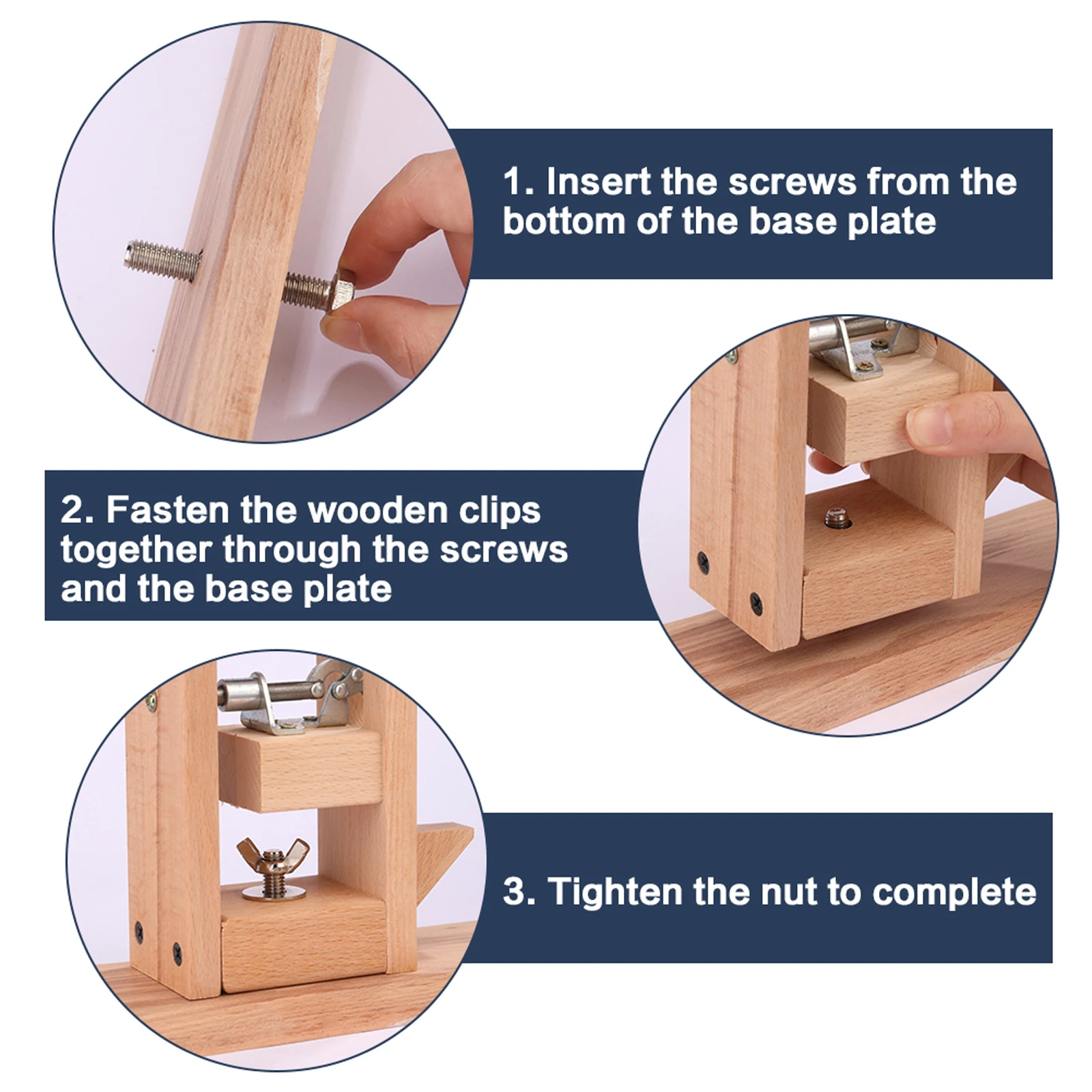 1. Insert the screws from the bottom of the base plate

2. Fasten the wooden clips together through the screws and the base plate

3. Tighten the nut to complete