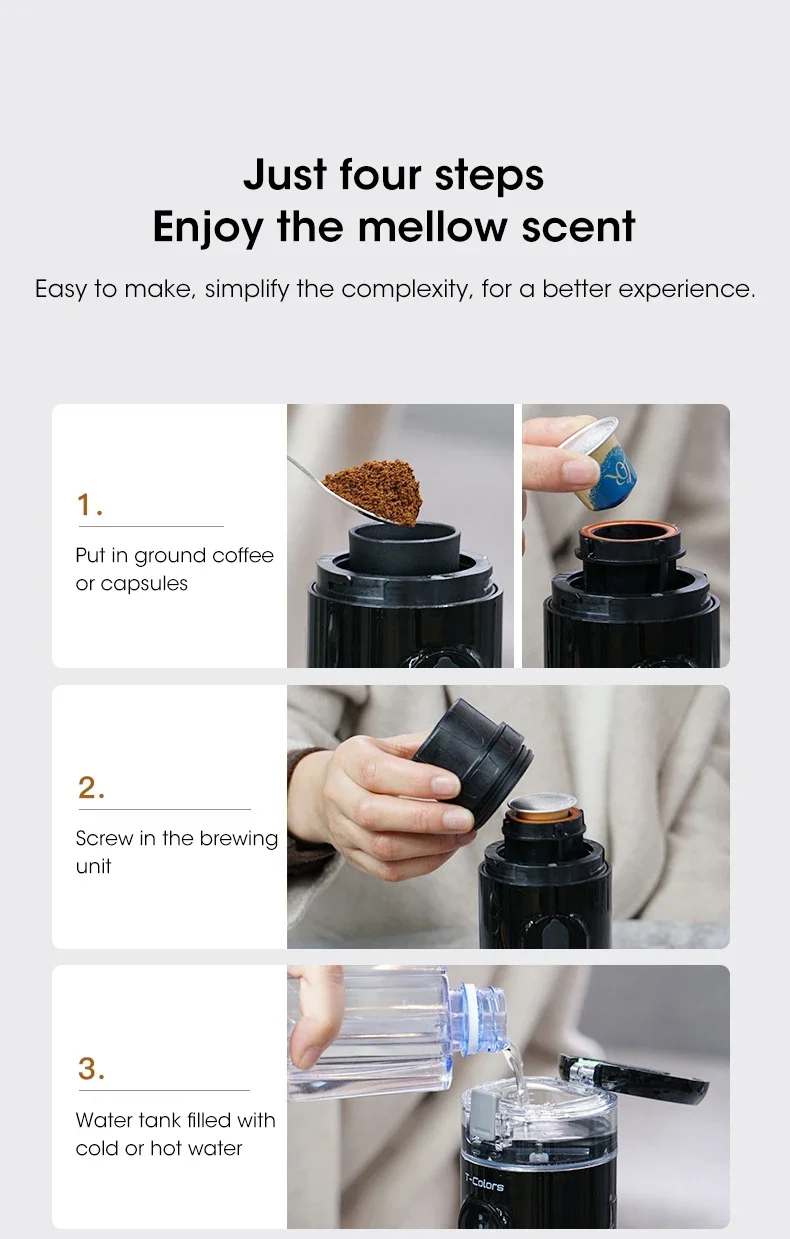 Just four steps
Enjoy the mellow scent

Easy to make, simplify the complexity, for a better experience.

1.

Put in ground coffee or capsules

2.

Screw in the brewing unit

3.

Water tank filled with cold or hot water

T-Colors