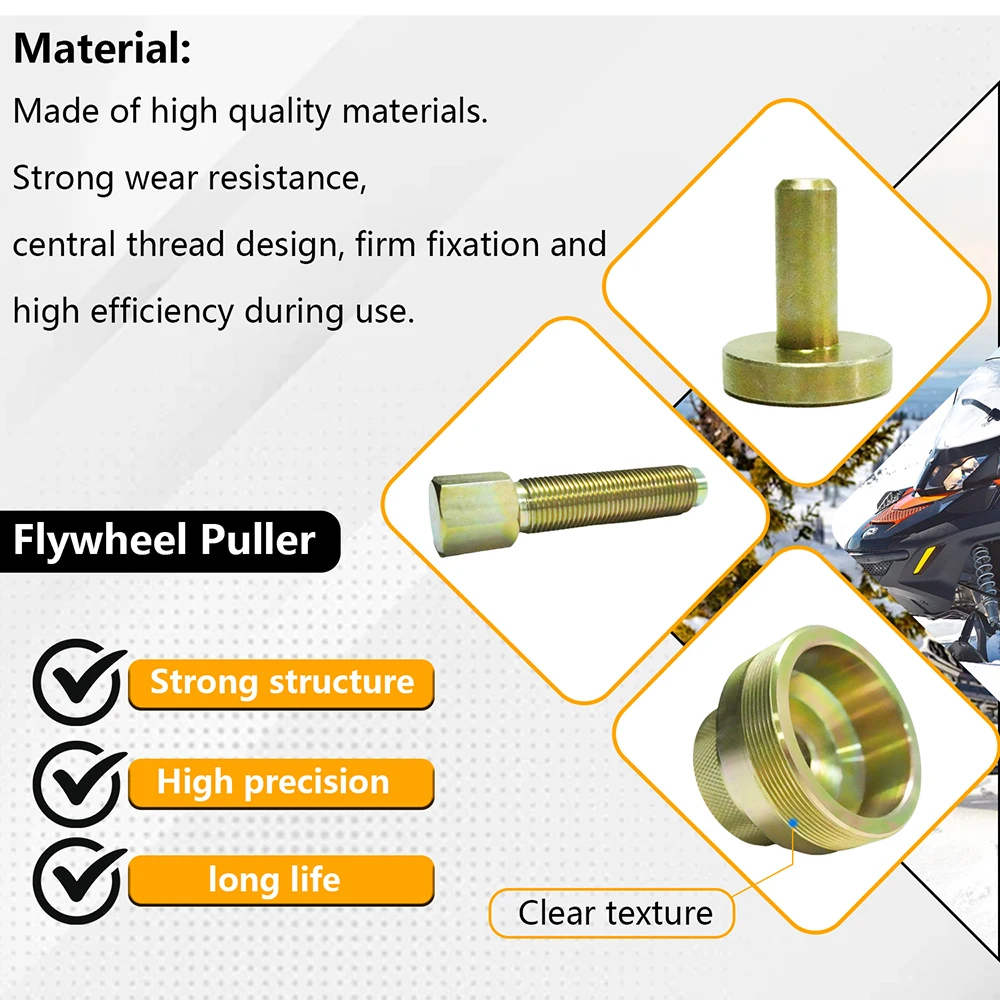 Material:
Made of high quality materials.
Strong wear resistance,
central thread design, firm fixation and
high efficiency during use.

Flywheel Puller

Strong structure

High precision

long life

Clear texture