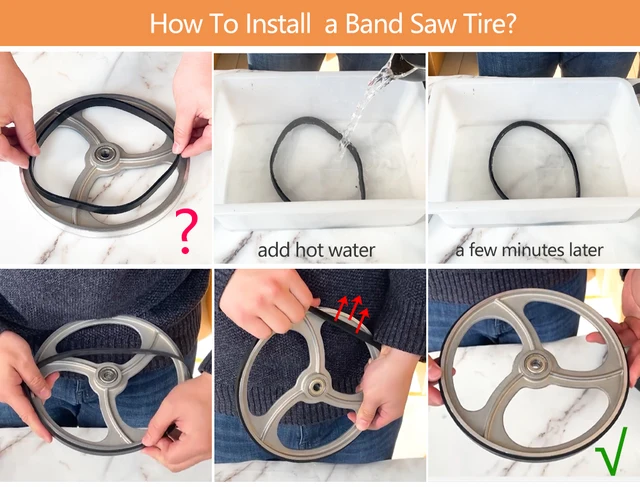 How To Install a Band Saw Tire?

?

add hot water

a few minutes later

√