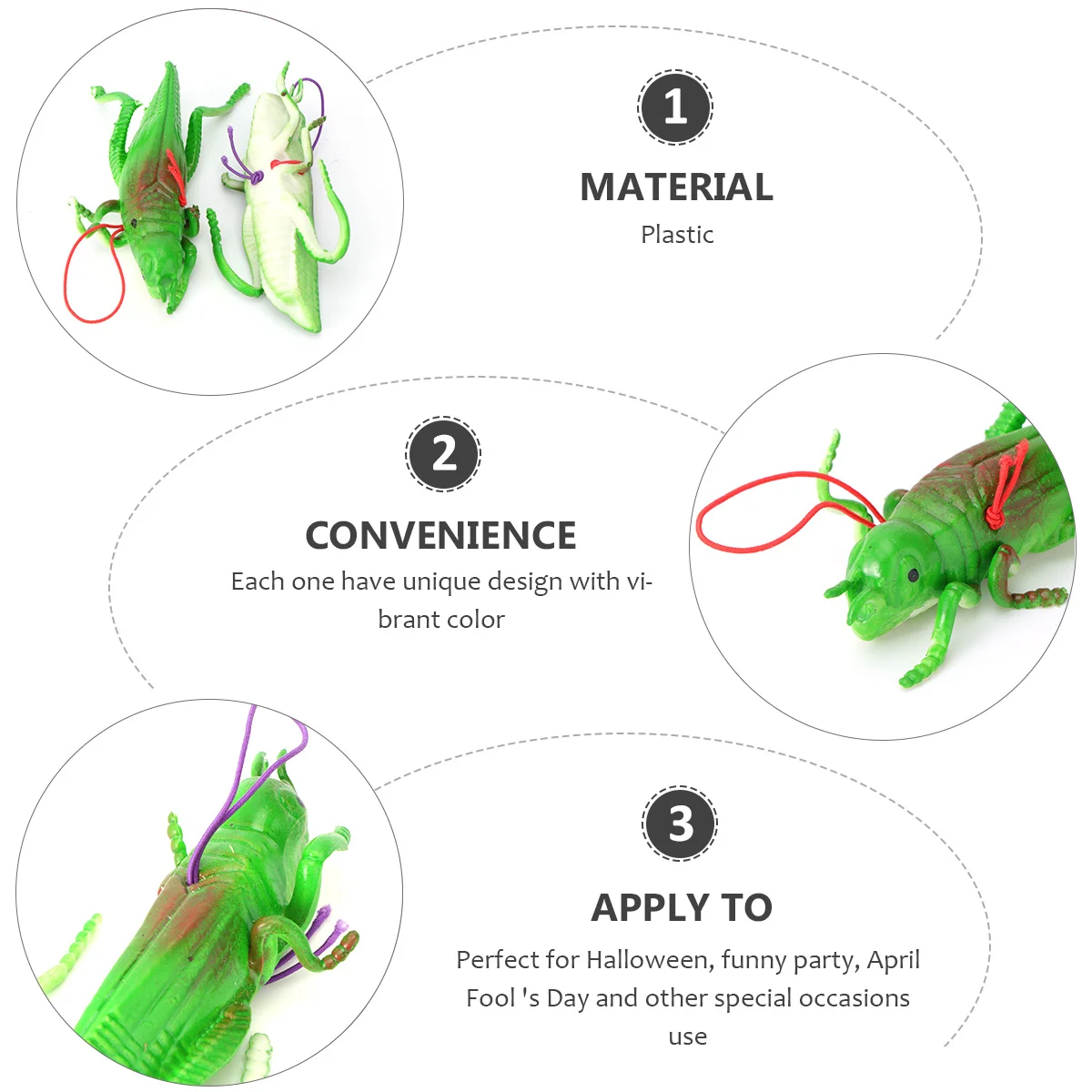 1

MATERIAL

Plastic

2

CONVENIENCE

Each one have unique design with vibrant color

3

APPLY TO

Perfect for Halloween, funny party, April Fool 's Day and other special occasions use